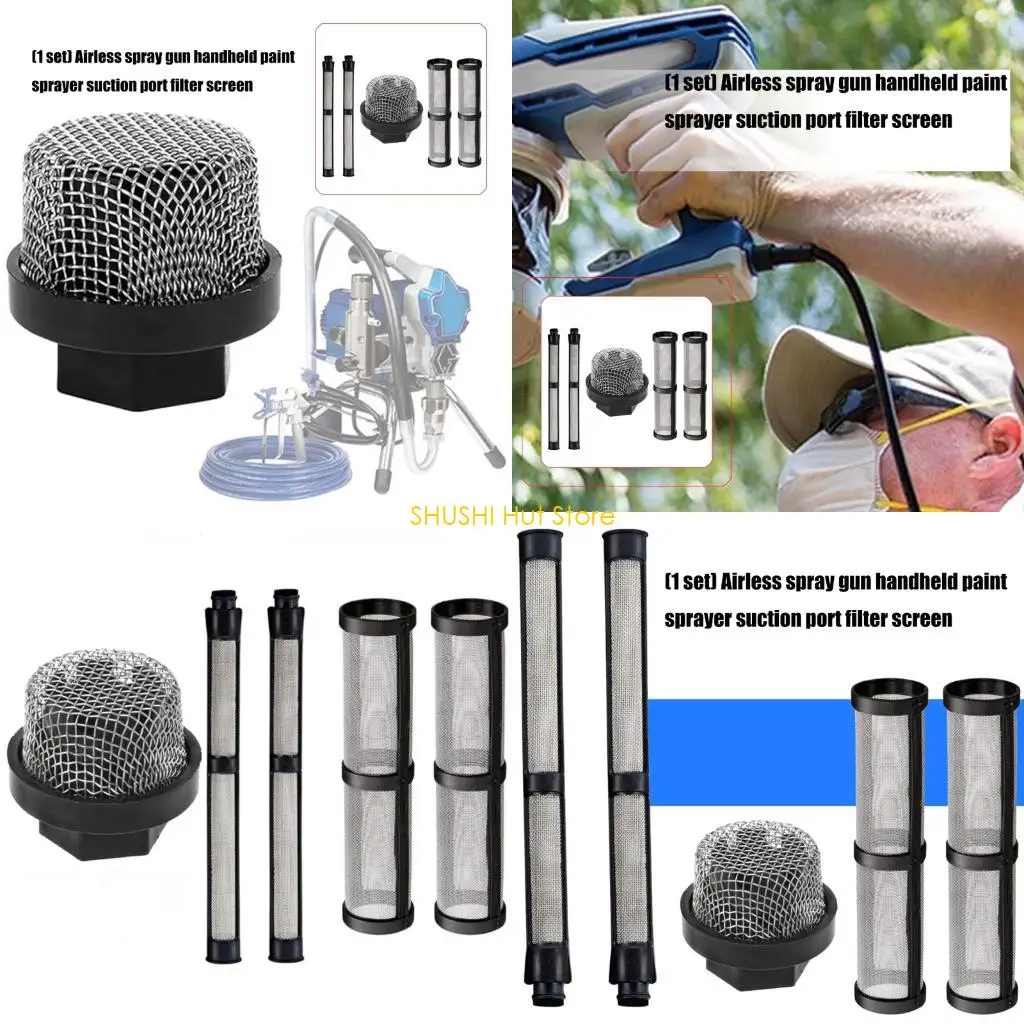 (1 set) Airless spray gun handheld paint sprayer suction port filter screen

(1 set) Airless spray gun handheld paint sprayer suction port filter screen

SHUSHI Hut Store

(1 set) Airless spray gun handheld paint sprayer suction port filter screen