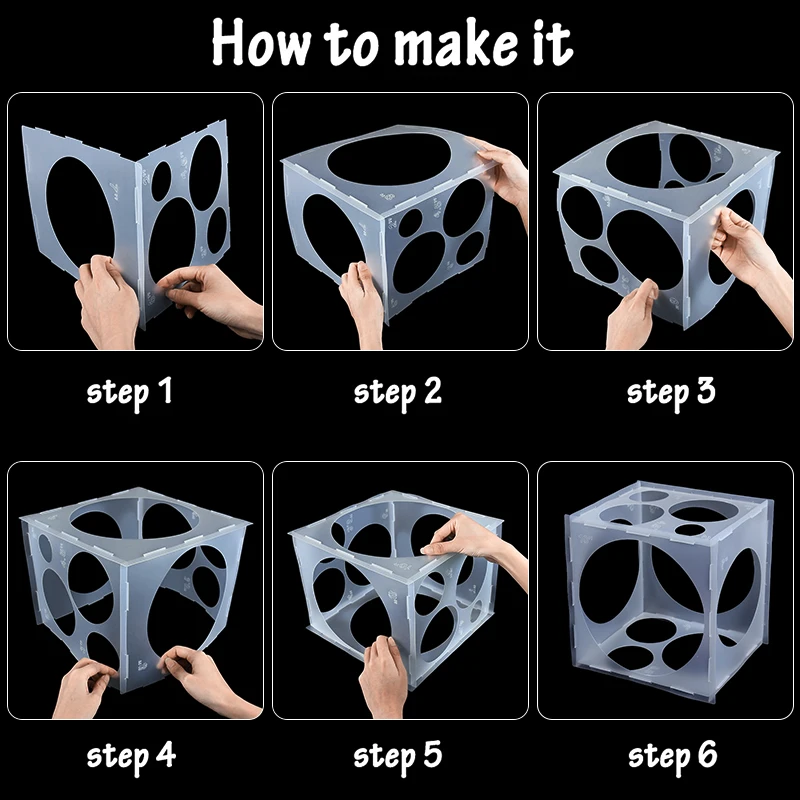 How to make it

step 1

step 2

step 3

step 4

step 5

step 6