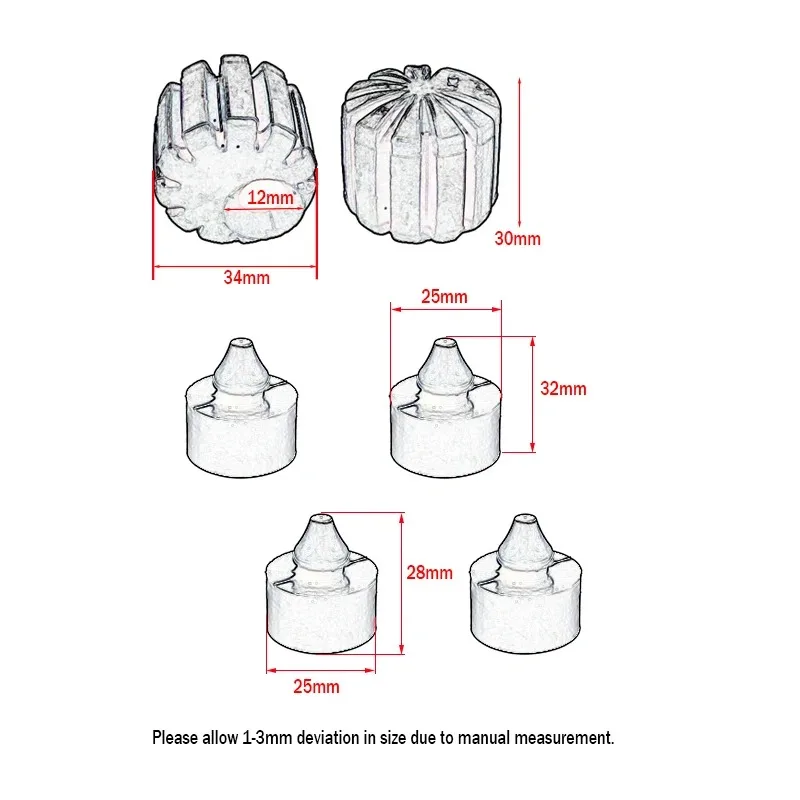 12mm
30mm
34mm
25mm
32mm
28mm
25mm
Please allow 1-3mm deviation in size due to manual measurement.