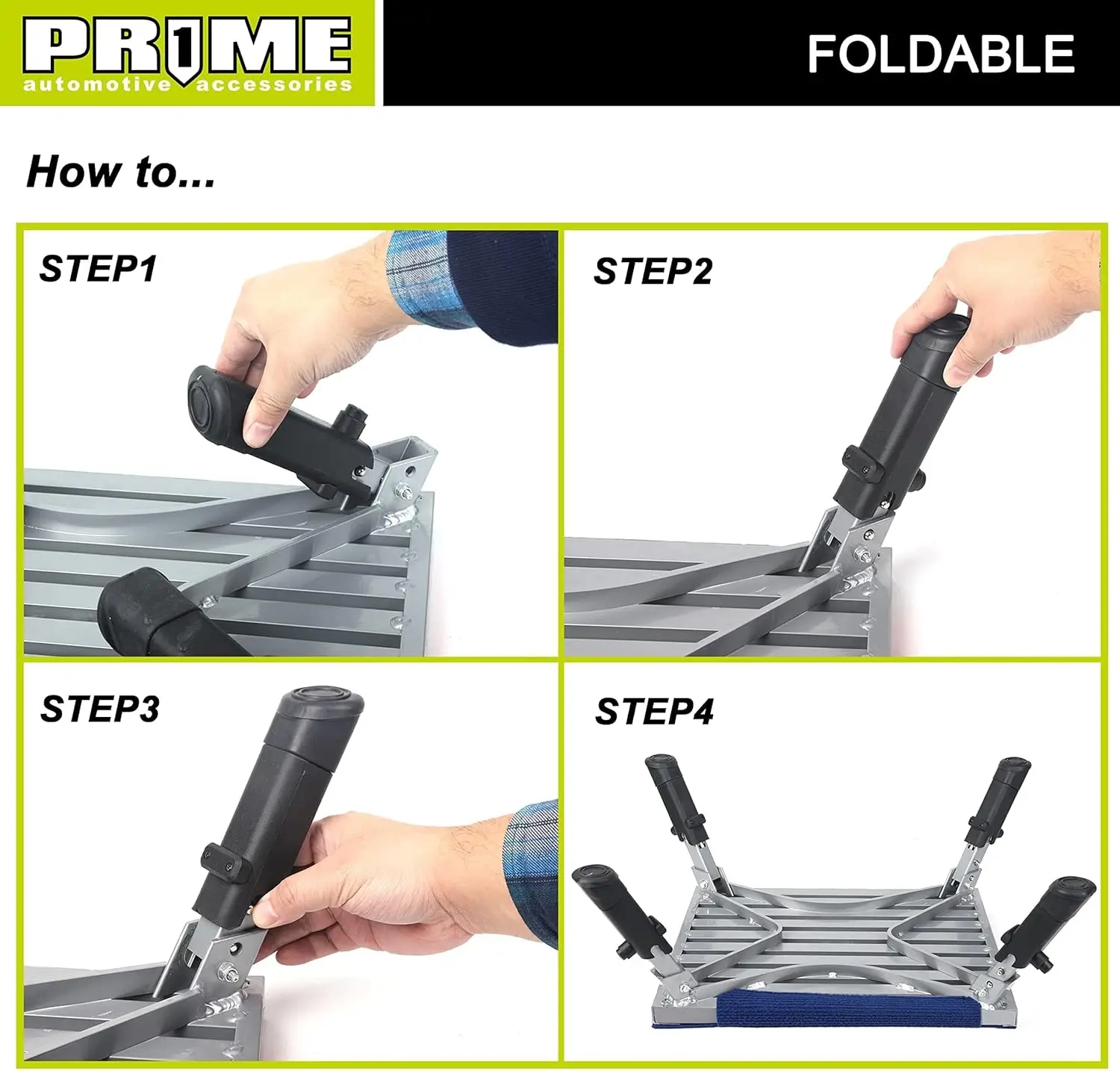 PR1ME
automotive accessories

FOLDABLE

How to...

STEP1

STEP2

STEP3

STEP4