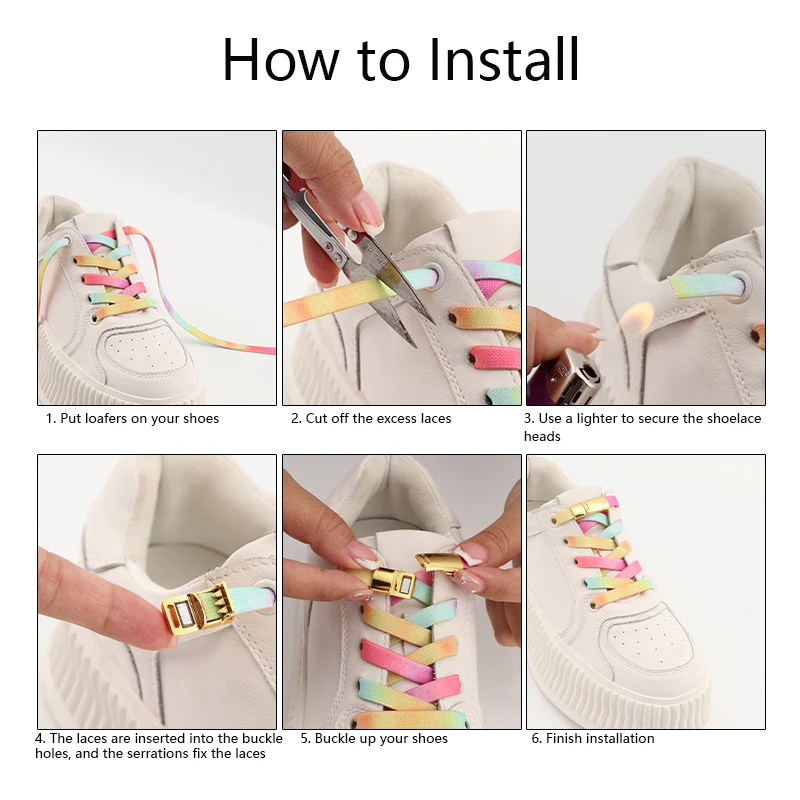 How to Install

1. Put loafers on your shoes

2. Cut off the excess laces

3. Use a lighter to secure the shoelace heads

4. The laces are inserted into the buckle holes, and the serrations fix the laces

5. Buckle up your shoes

6. Finish installation