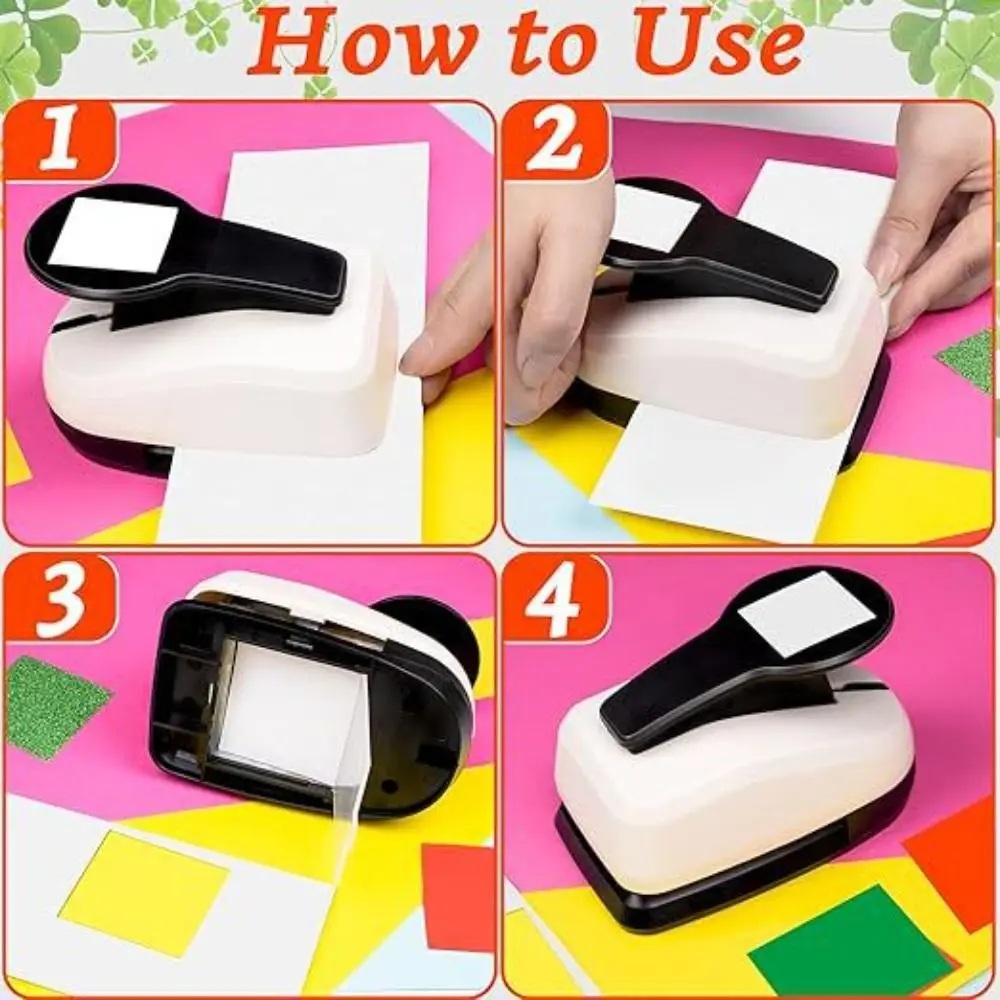 How to Use

1

2

3

4