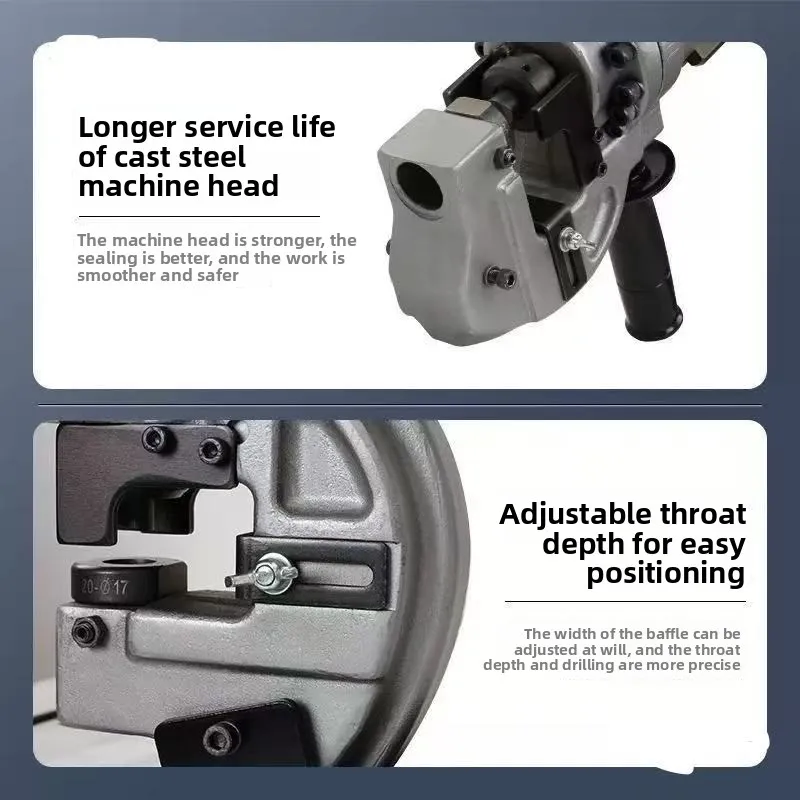 Longer service life of cast steel machine head

The machine head is stronger, the sealing is better, and the work is smoother and safer

20-Ø17

Adjustable throat depth for easy positioning

The width of the baffle can be adjusted at will, and the throat depth and drilling are more precise