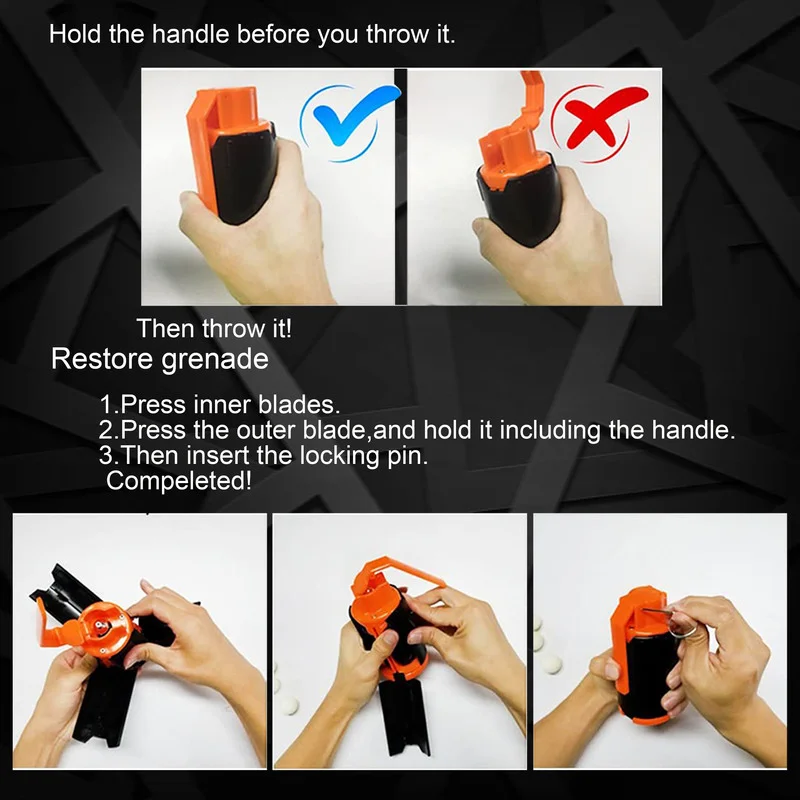 Hold the handle before you throw it.

Then throw it!

Restore grenade

1.Press inner blades.
2.Press the outer blade,and hold it including the handle.
3.Then insert the locking pin.
Compeleted!