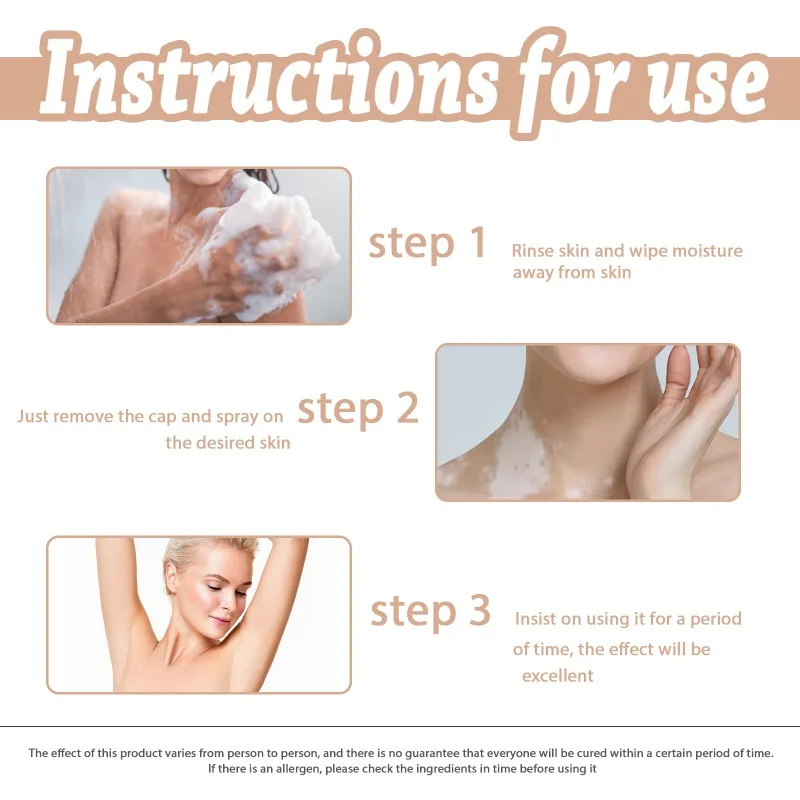 Instructions for use

step 1 Rinse skin and wipe moisture away from skin

Just remove the cap and spray on the desired skin step 2

step 3 Insist on using it for a period of time, the effect will be excellent

The effect of this product varies from person to person, and there is no guarantee that everyone will be cured within a certain period of time. If there is an allergen, please check the ingredients in time before using it