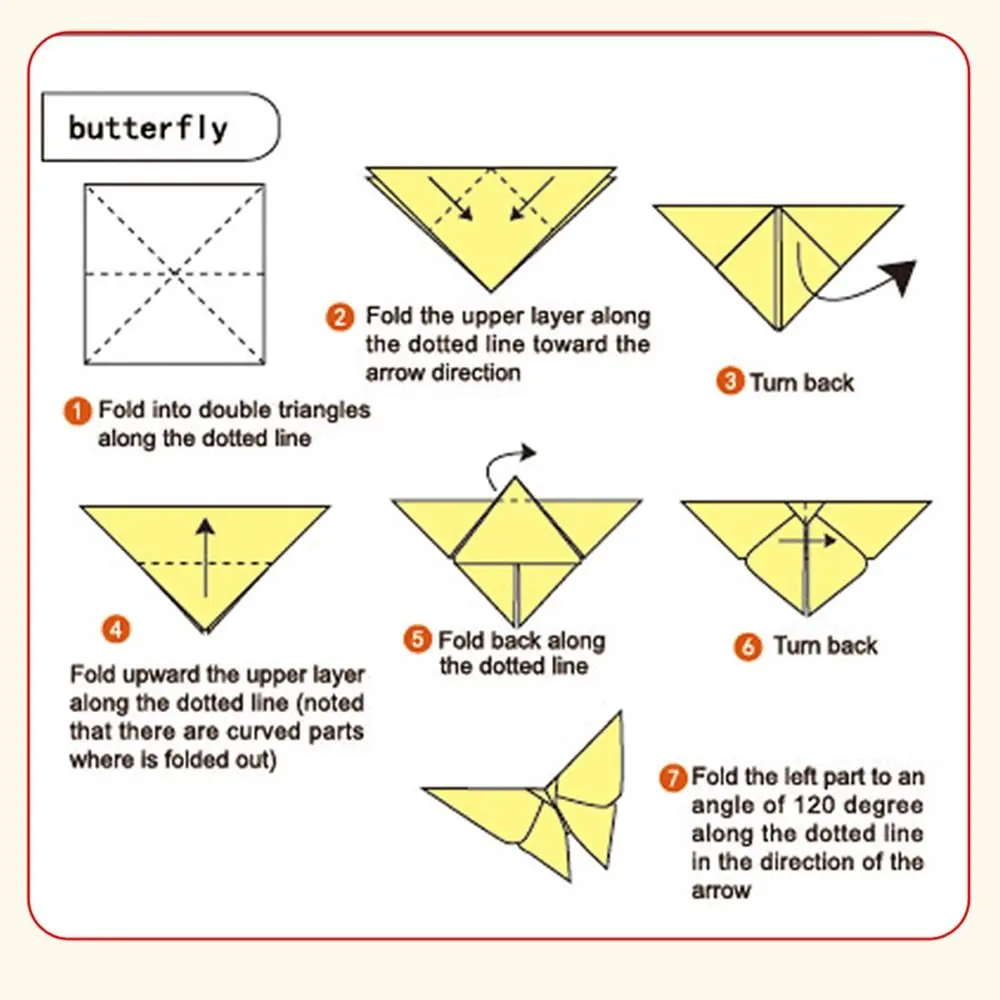 butterfly

1 Fold into double triangles along the dotted line

2 Fold the upper layer along the dotted line toward the arrow direction

3 Turn back

4

Fold upward the upper layer along the dotted line (noted that there are curved parts where is folded out)

5 Fold back along the dotted line

6 Turn back

7 Fold the left part to an angle of 120 degree along the dotted line in the direction of the arrow