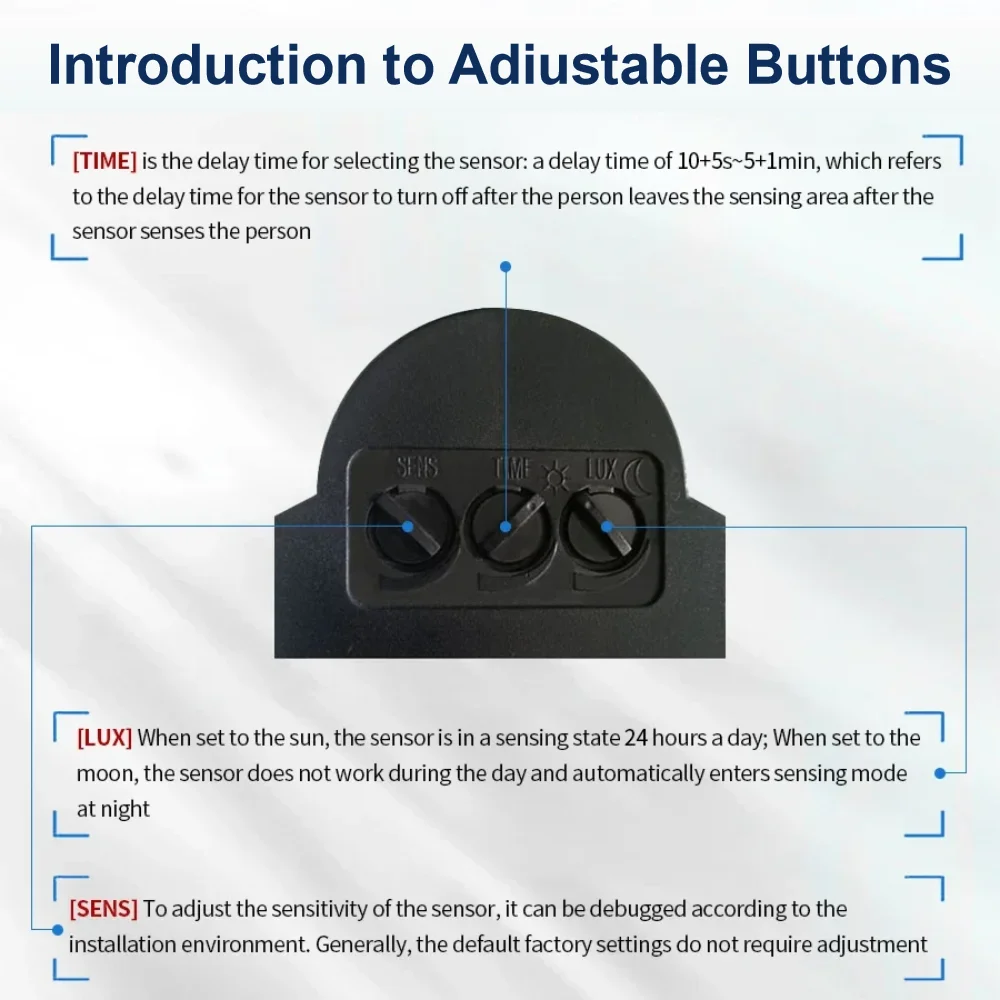 Introduction to Adiustable Buttons

[TIME] is the delay time for selecting the sensor: a delay time of 10+5s~5+1min, which refers to the delay time for the sensor to turn off after the person leaves the sensing area after the sensor senses the person

SENS TIME LUX

[LUX] When set to the sun, the sensor is in a sensing state 24 hours a day; When set to the moon, the sensor does not work during the day and automatically enters sensing mode at night

[SENS] To adjust the sensitivity of the sensor, it can be debugged according to the installation environment. Generally, the default factory settings do not require adjustment