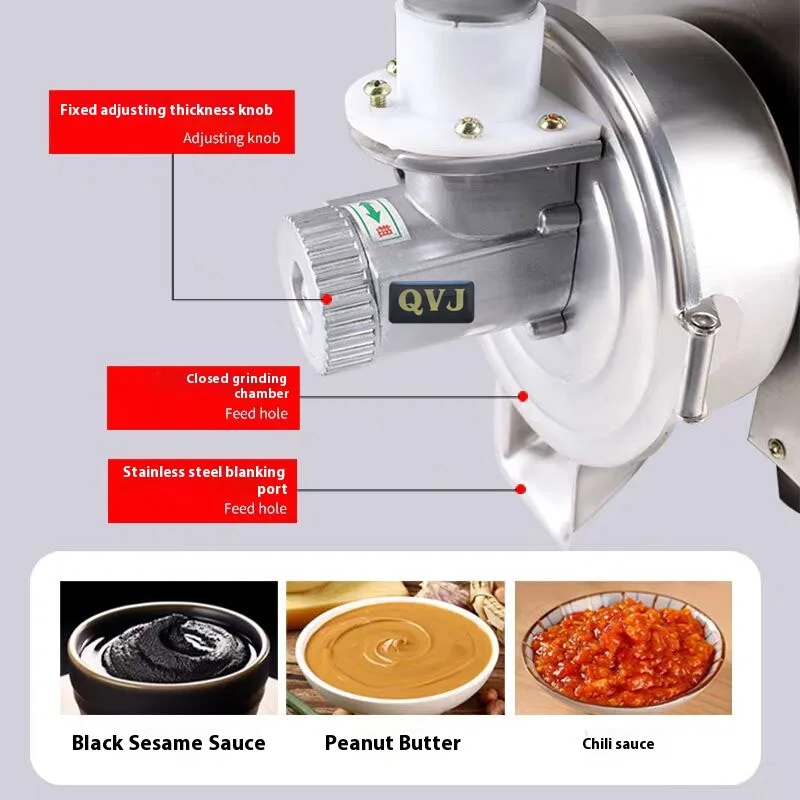 Fixed adjusting thickness knob
Adjusting knob

QVJ

Closed grinding chamber
Feed hole

Stainless steel blanking port
Feed hole

Black Sesame Sauce

Peanut Butter

Chili sauce