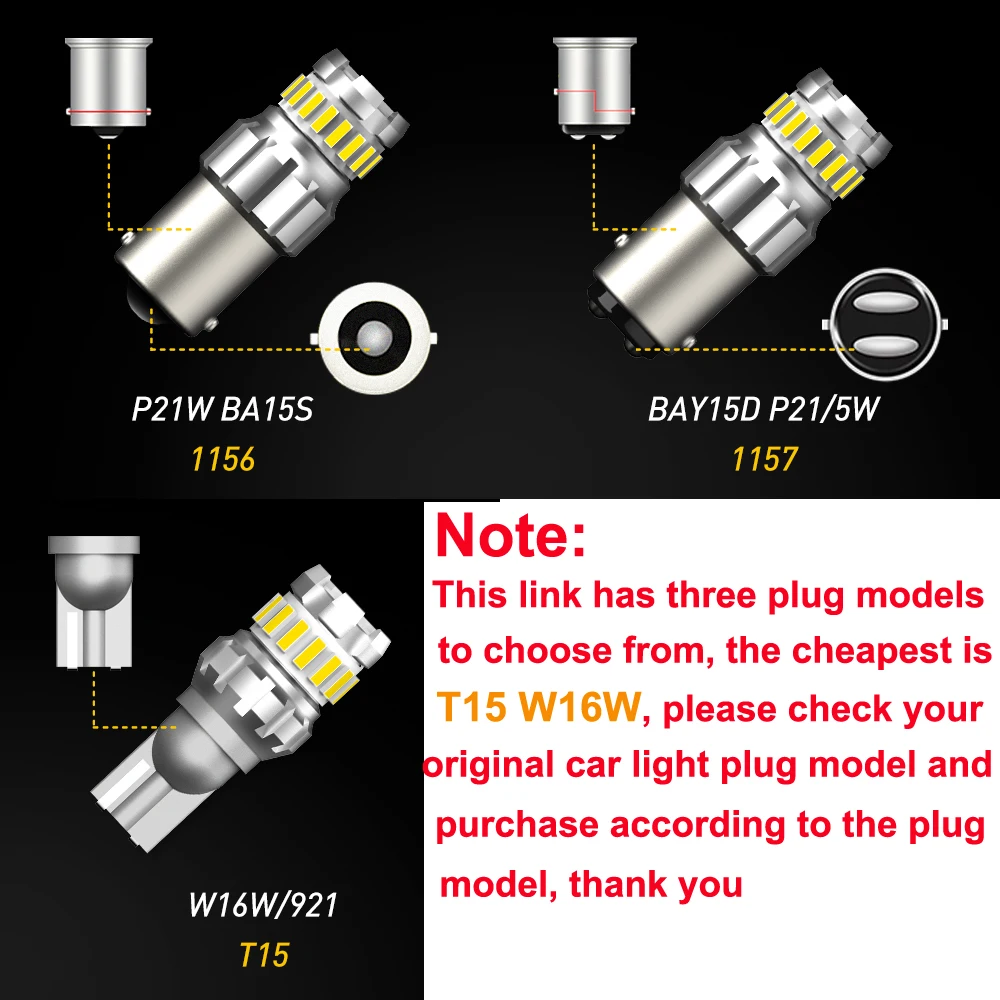 P21W BA15S
1156

BAY15D P21/5W
1157

W16W/921
T15

Note:
This link has three plug models to choose from, the cheapest is T15 W16W, please check your original car light plug model and purchase according to the plug model, thank you