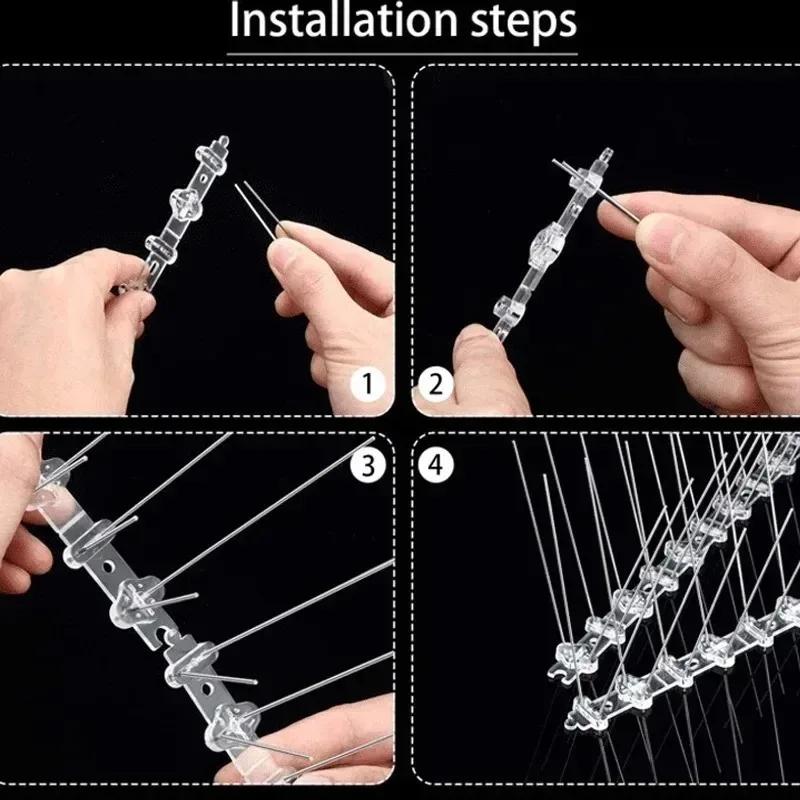 Installation steps

1

2

3

4