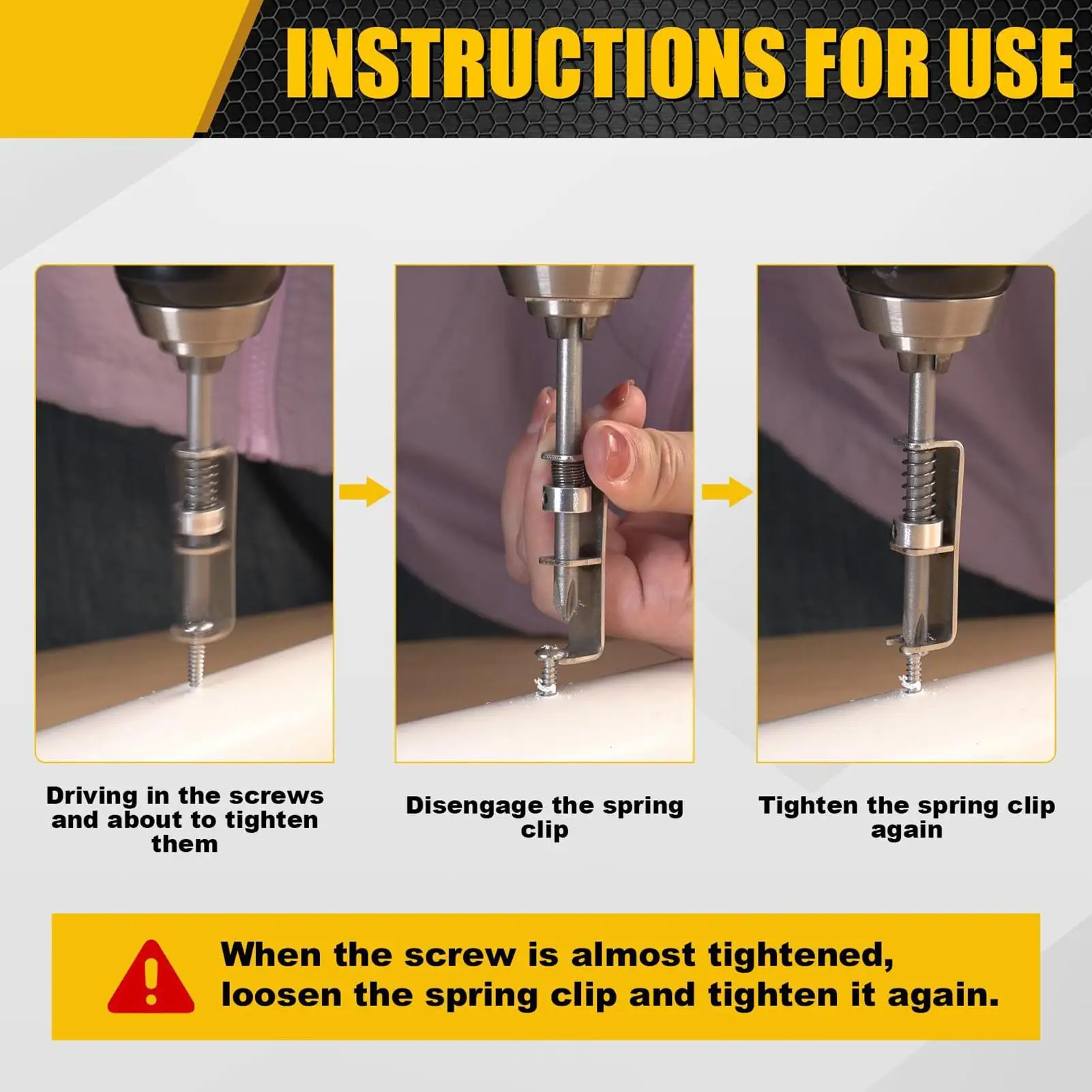 INSTRUCTIONS FOR USE

Driving in the screws and about to tighten them

Disengage the spring clip

Tighten the spring clip again

When the screw is almost tightened, loosen the spring clip and tighten it again.