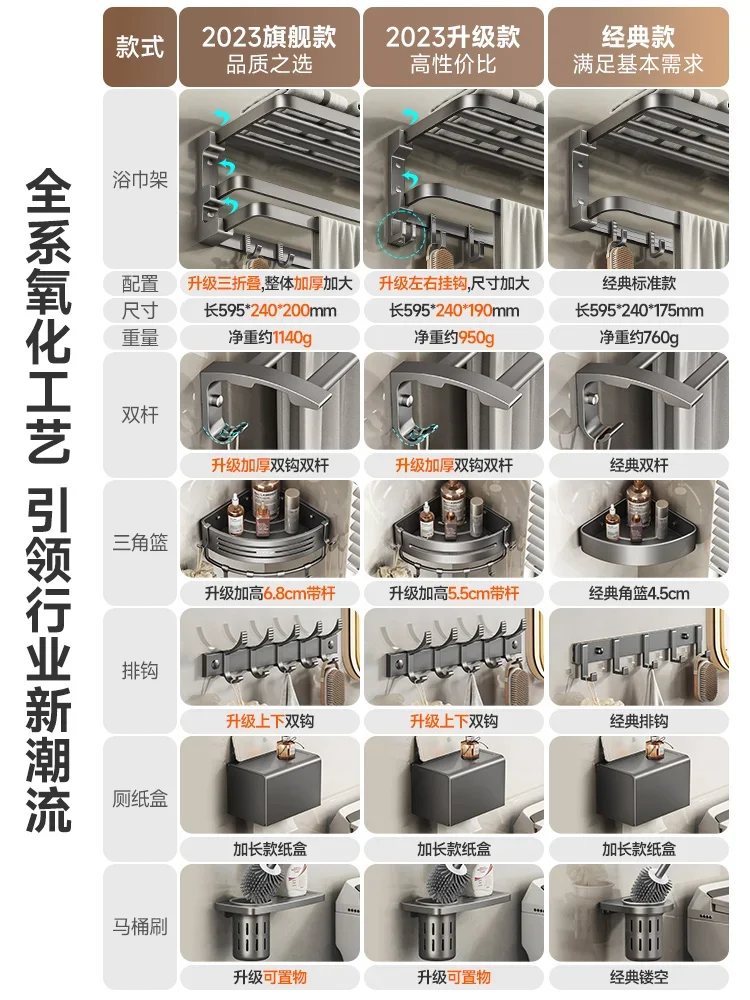 全系氧化工艺 引领行业新潮流

| 款式 | 2023旗舰款 品质之选 | 2023升级款 高性价比 | 经典款 满足基本需求 |
|---|---|---|---|
| 浴巾架 | | | |
| 配置 | 升级三折叠,整体加厚加大 | 升级左右挂钩,尺寸加大 | 经典标准款 |
| 尺寸 | 长595*240*200mm | 长595*240*190mm | 长595*240*175mm |
| 重量 | 净重约1140g | 净重约950g | 净重约760g |
| 双杆 | 升级加厚双钩双杆 | 升级加厚双钩双杆 | 经典双杆 |
| 三角篮 | 升级加高6.8cm带杆 | 升级加高5.5cm带杆 | 经典角篮4.5cm |
| 排钩 | 升级上下双钩 | 升级上下双钩 | 经典排钩 |
| 厕纸盒 | 加长款纸盒 | 加长款纸盒 | 加长款纸盒 |
| 马桶刷 | 升级可置物 | 升级可置物 | 经典镂空 |