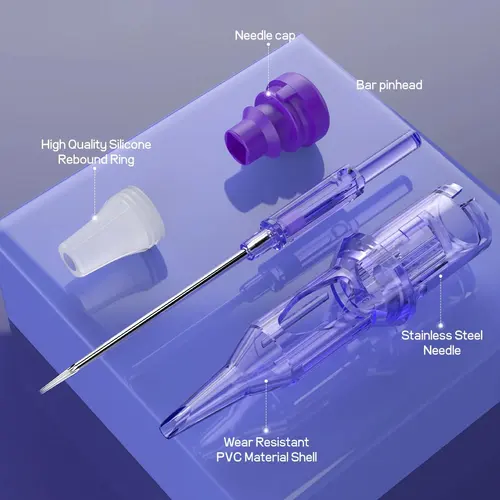 Needle cap

Bar pinhead

High Quality Silicone Rebound Ring

Stainless Steel Needle

Wear Resistant PVC Material Shell