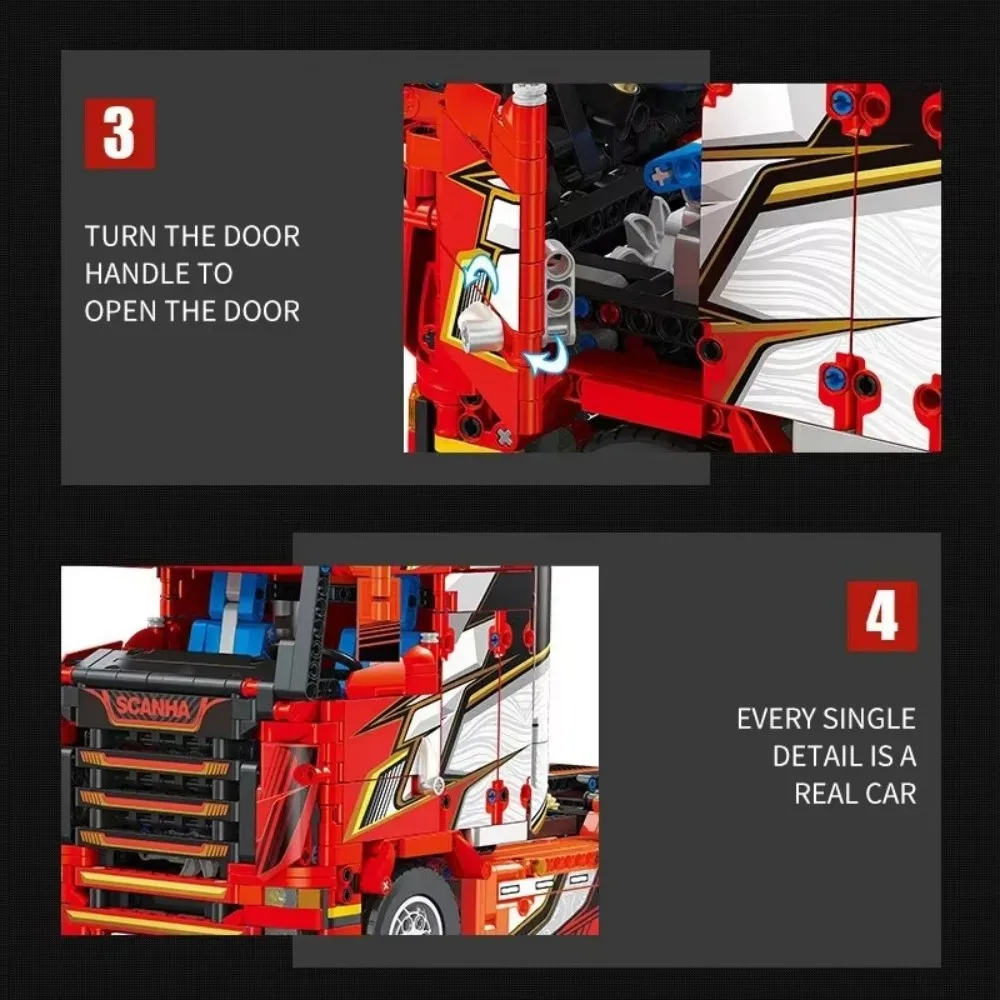 3

TURN THE DOOR HANDLE TO OPEN THE DOOR

SCANHA

4

EVERY SINGLE DETAIL IS A REAL CAR