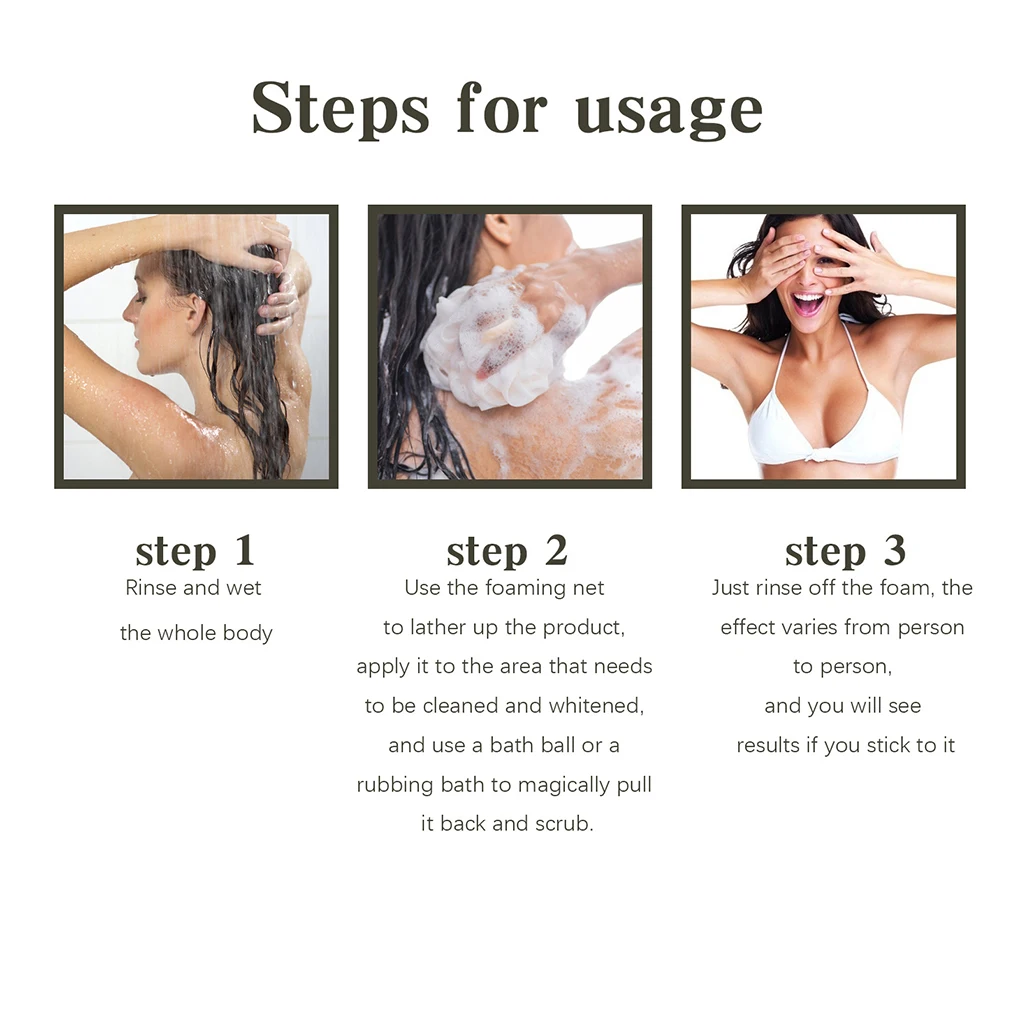 Steps for usage

step 1
Rinse and wet the whole body

step 2
Use the foaming net to lather up the product, apply it to the area that needs to be cleaned and whitened, and use a bath ball or a rubbing bath to magically pull it back and scrub.

step 3
Just rinse off the foam, the effect varies from person to person, and you will see results if you stick to it