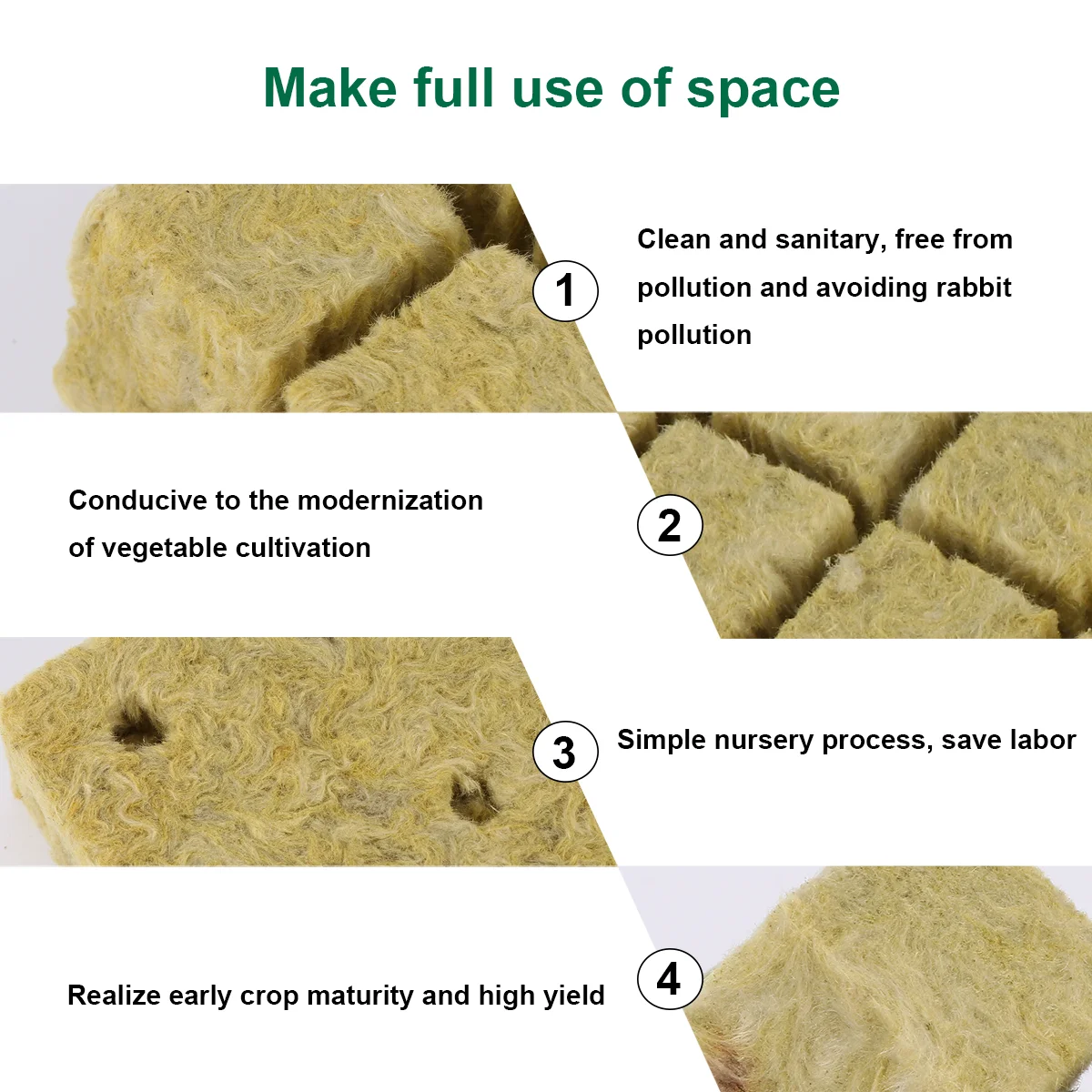 Make full use of space

1

Clean and sanitary, free from pollution and avoiding rabbit pollution

Conducive to the modernization of vegetable cultivation

2

3

Simple nursery process, save labor

Realize early crop maturity and high yield

4