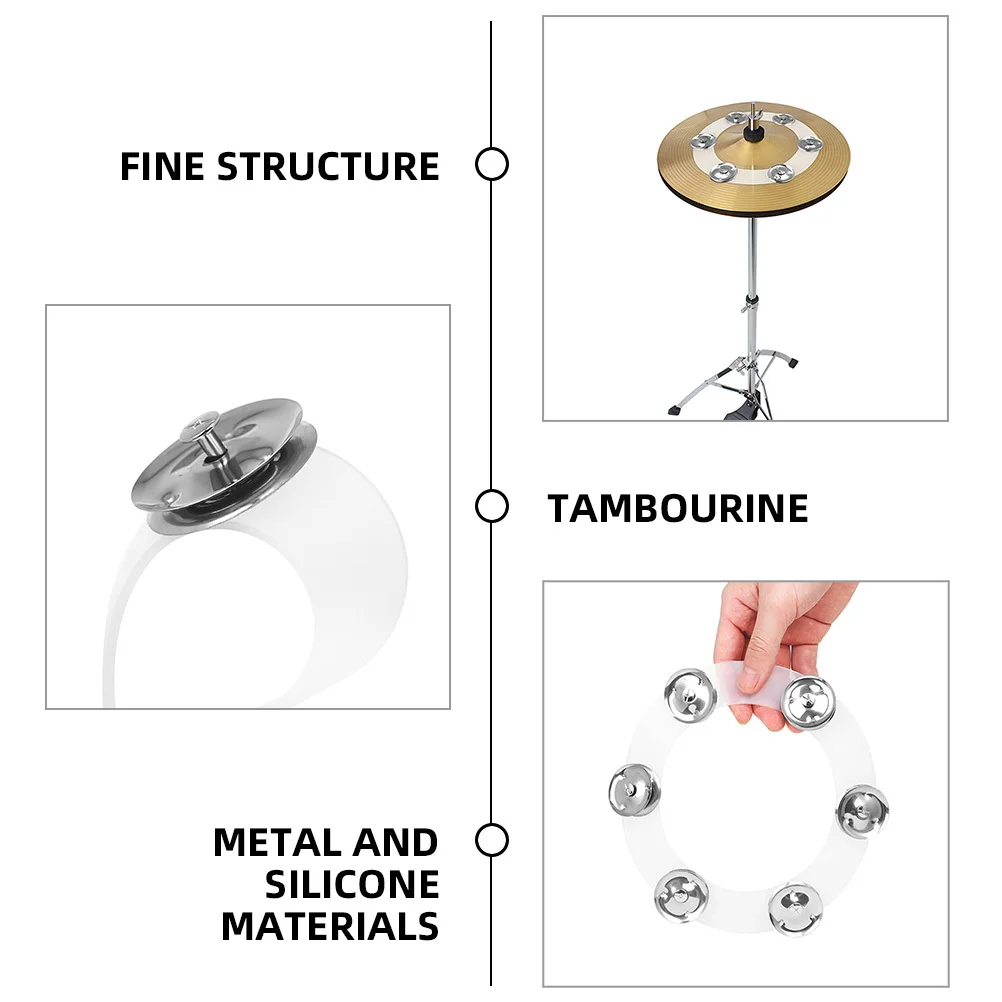 FINE STRUCTURE

TAMBOURINE

METAL AND SILICONE MATERIALS