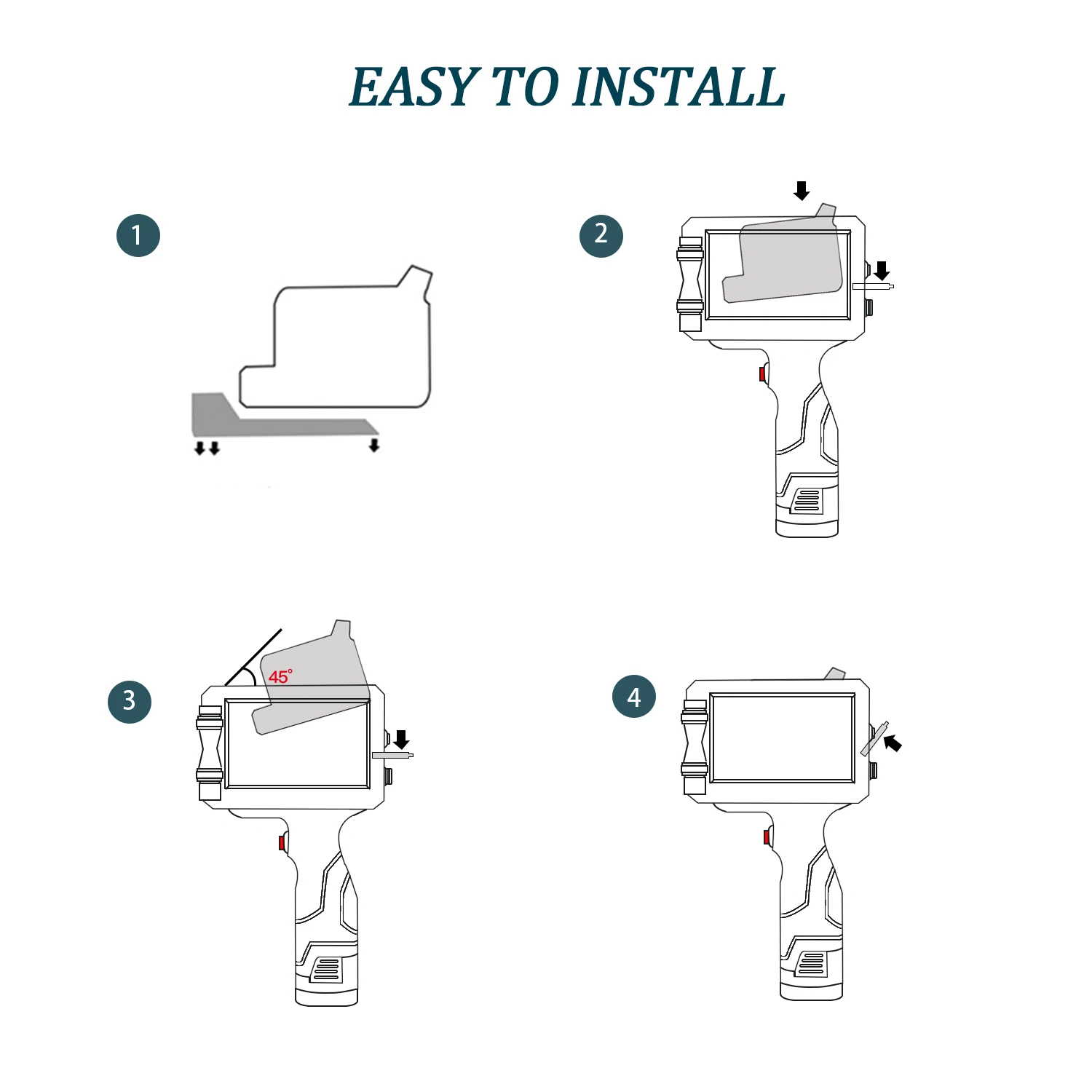 EASY TO INSTALL

1

2

3

45°

4