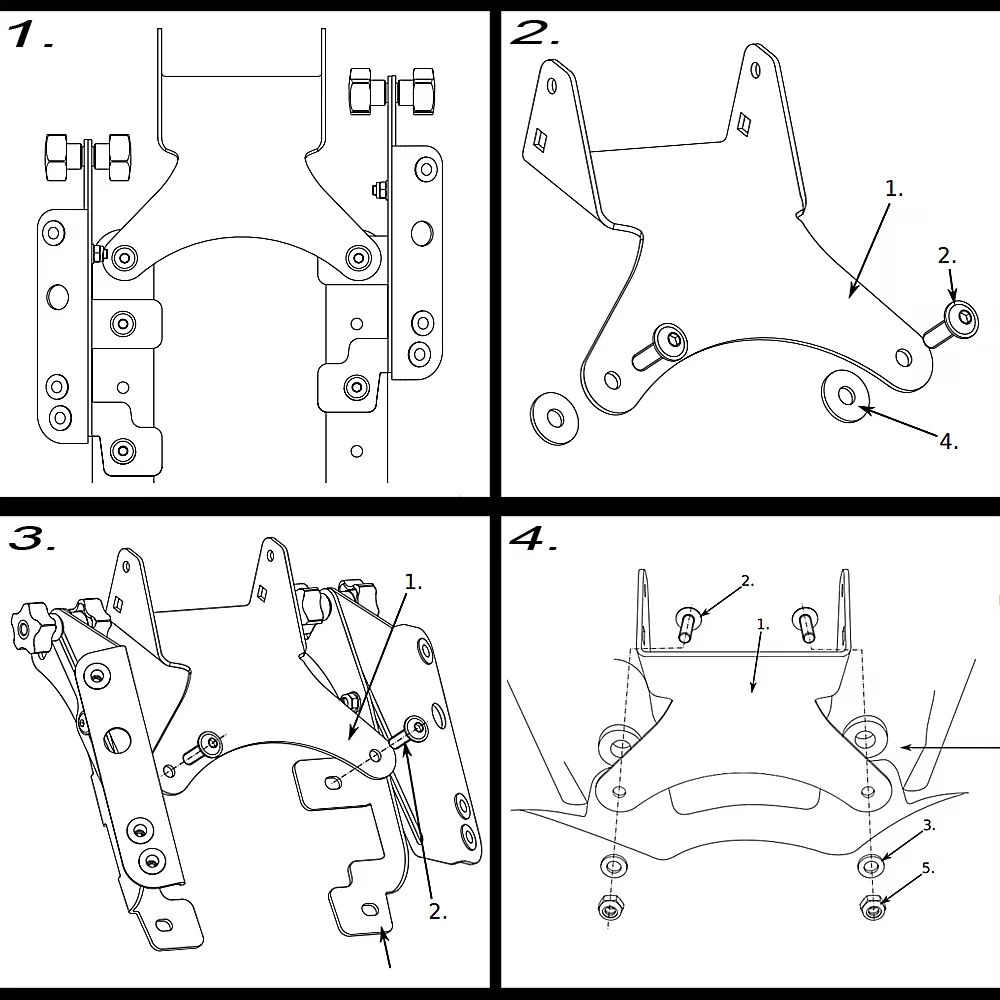 1.

2.

1.

2.

4.

3.

1.

2.

4.

2.

1.

3.

5.