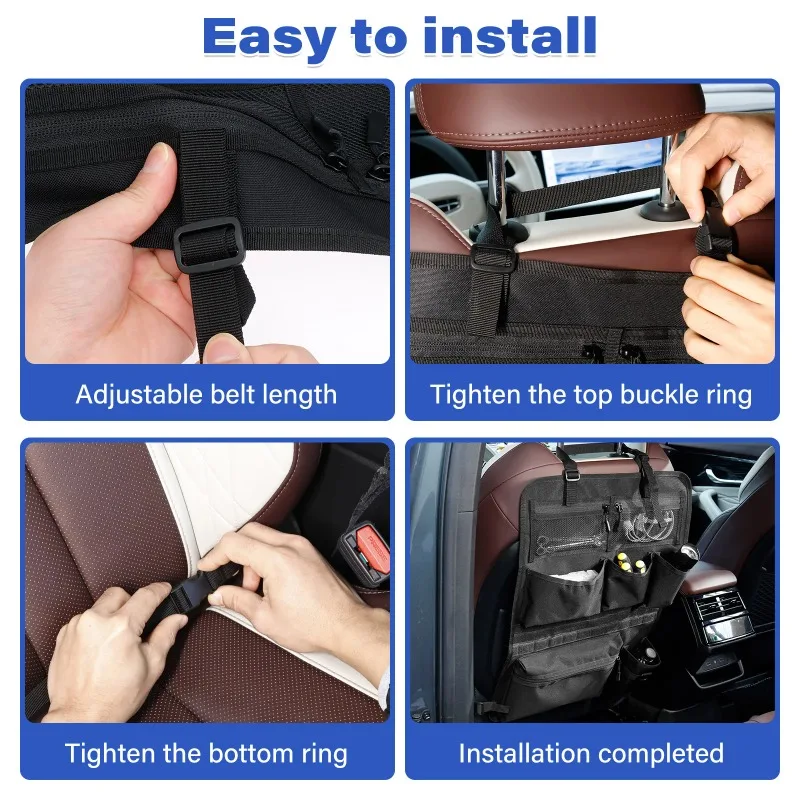 Easy to install

Adjustable belt length

Tighten the top buckle ring

Tighten the bottom ring

Installation completed