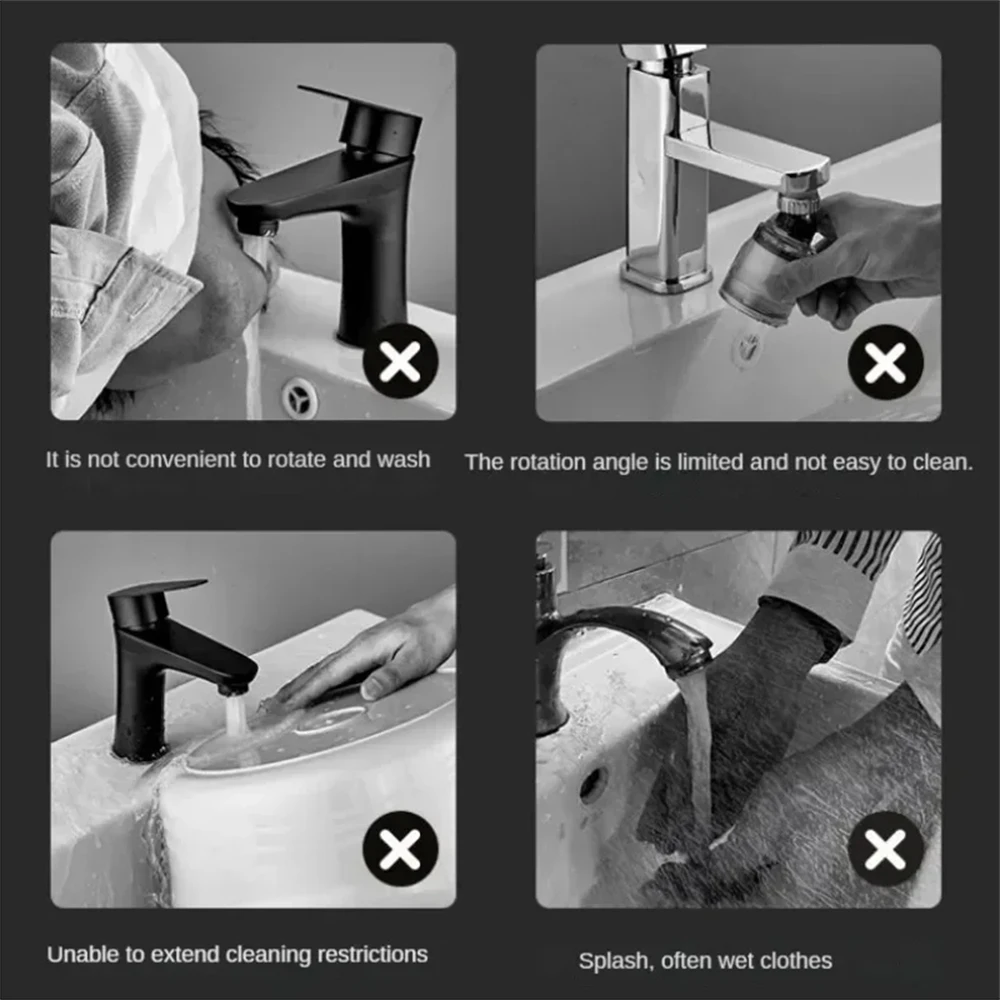 It is not convenient to rotate and wash

The rotation angle is limited and not easy to clean.

Unable to extend cleaning restrictions

Splash, often wet clothes