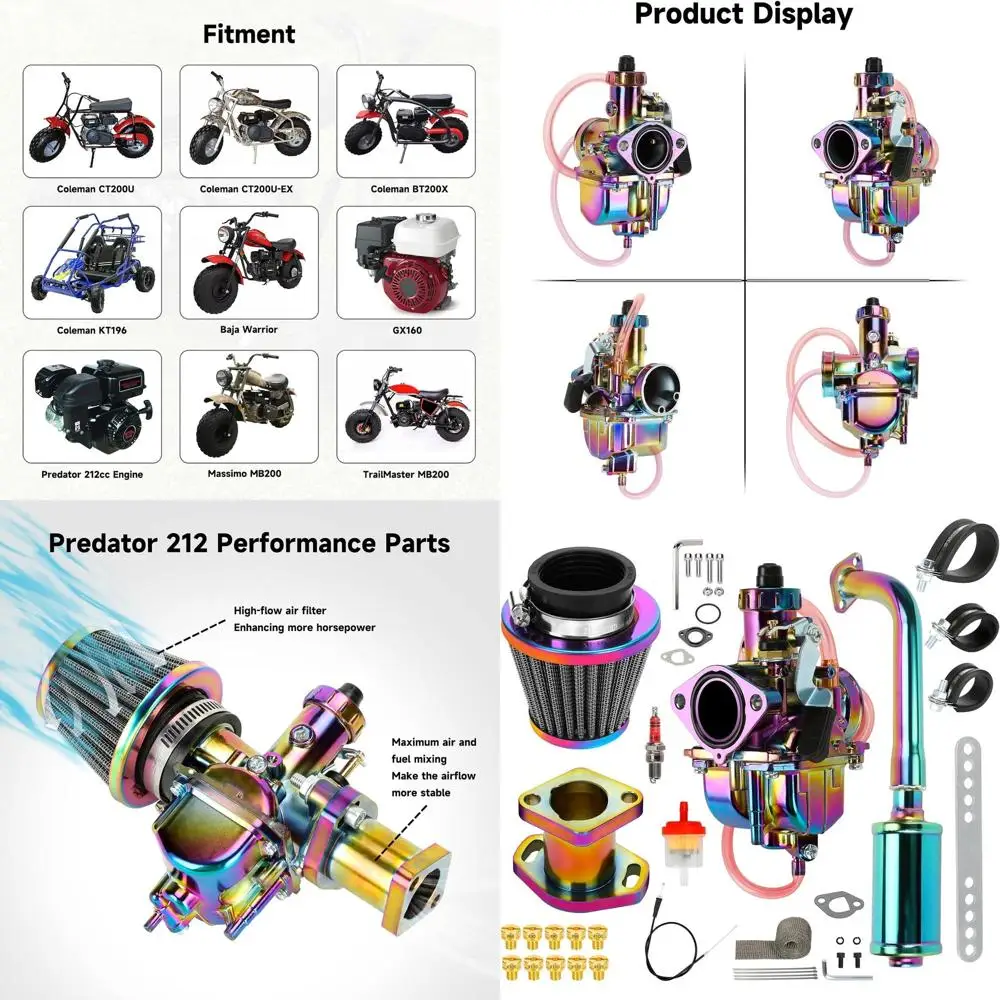 Fitment

Coleman CT200U

Coleman CT200U-EX

Coleman BT200X

Coleman KT196

Baja Warrior

GX160

Predator 212cc Engine

Massimo MB200

TrailMaster MB200

Product Display

Predator 212 Performance Parts

High-flow air filter
Enhancing more horsepower

Maximum air and fuel mixing
Make the airflow more stable