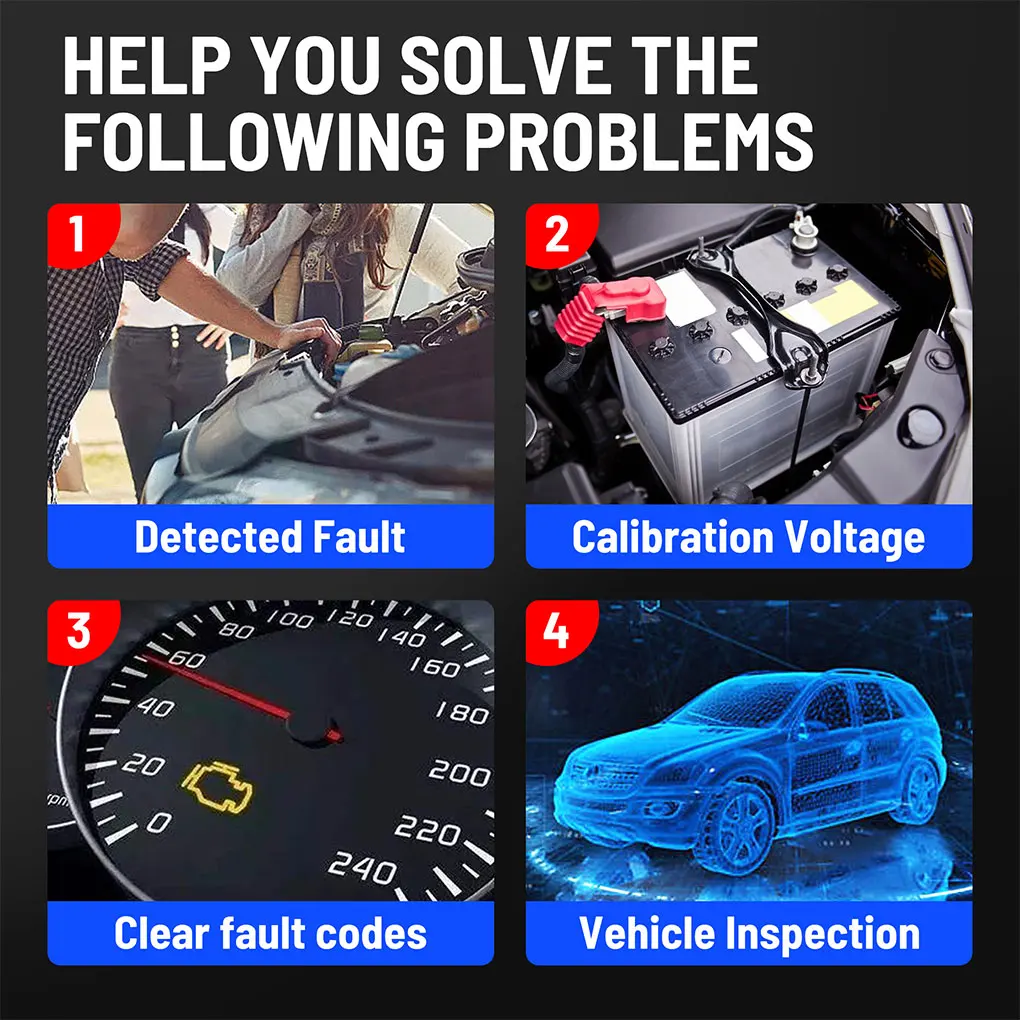 HELP YOU SOLVE THE FOLLOWING PROBLEMS

1
Detected Fault

2
Calibration Voltage

3
0
20
40
60
80
100
120
140
160
180
200
220
240
Clear fault codes

4
Vehicle Inspection