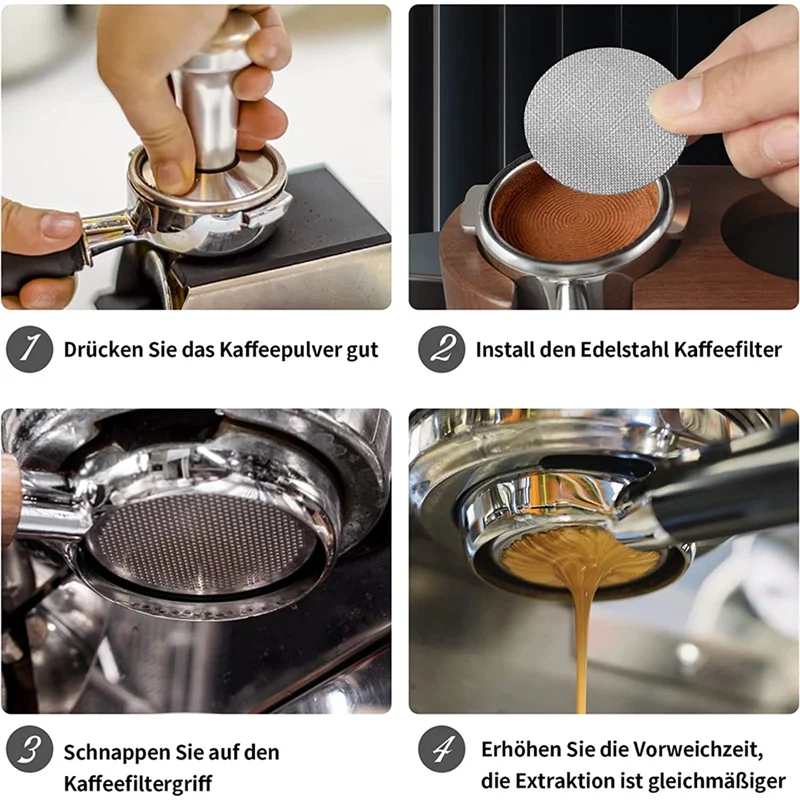 1 Drücken Sie das Kaffeepulver gut

2 Install den Edelstahl Kaffeefilter

3 Schnappen Sie auf den Kaffeefiltergriff

4 Erhöhen Sie die Vorweichzeit, die Extraktion ist gleichmäßiger