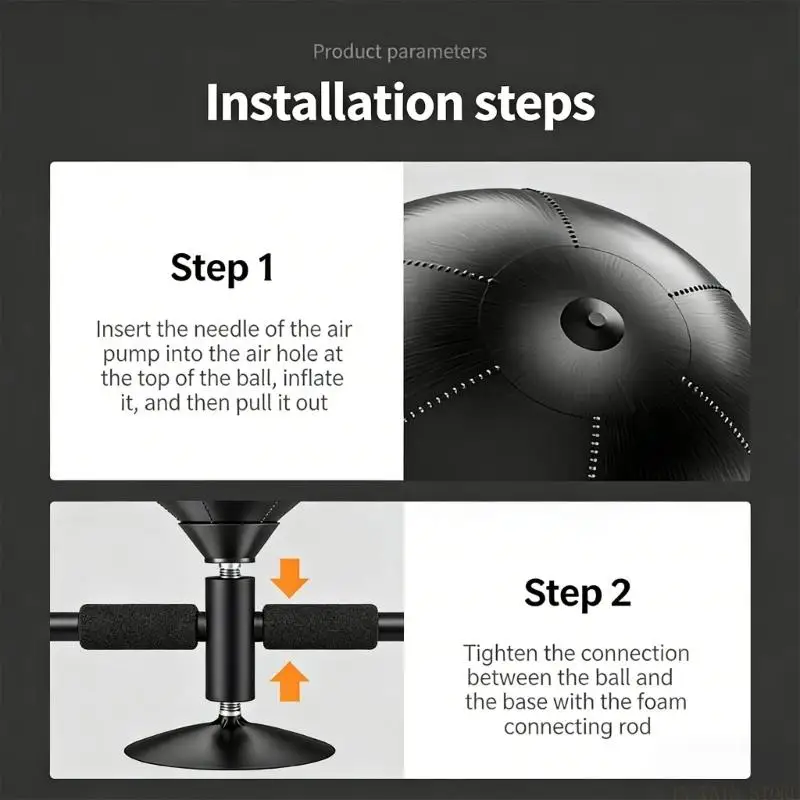 Product parameters

Installation steps

Step 1

Insert the needle of the air pump into the air hole at the top of the ball, inflate it, and then pull it out

Step 2

Tighten the connection between the ball and the base with the foam connecting rod