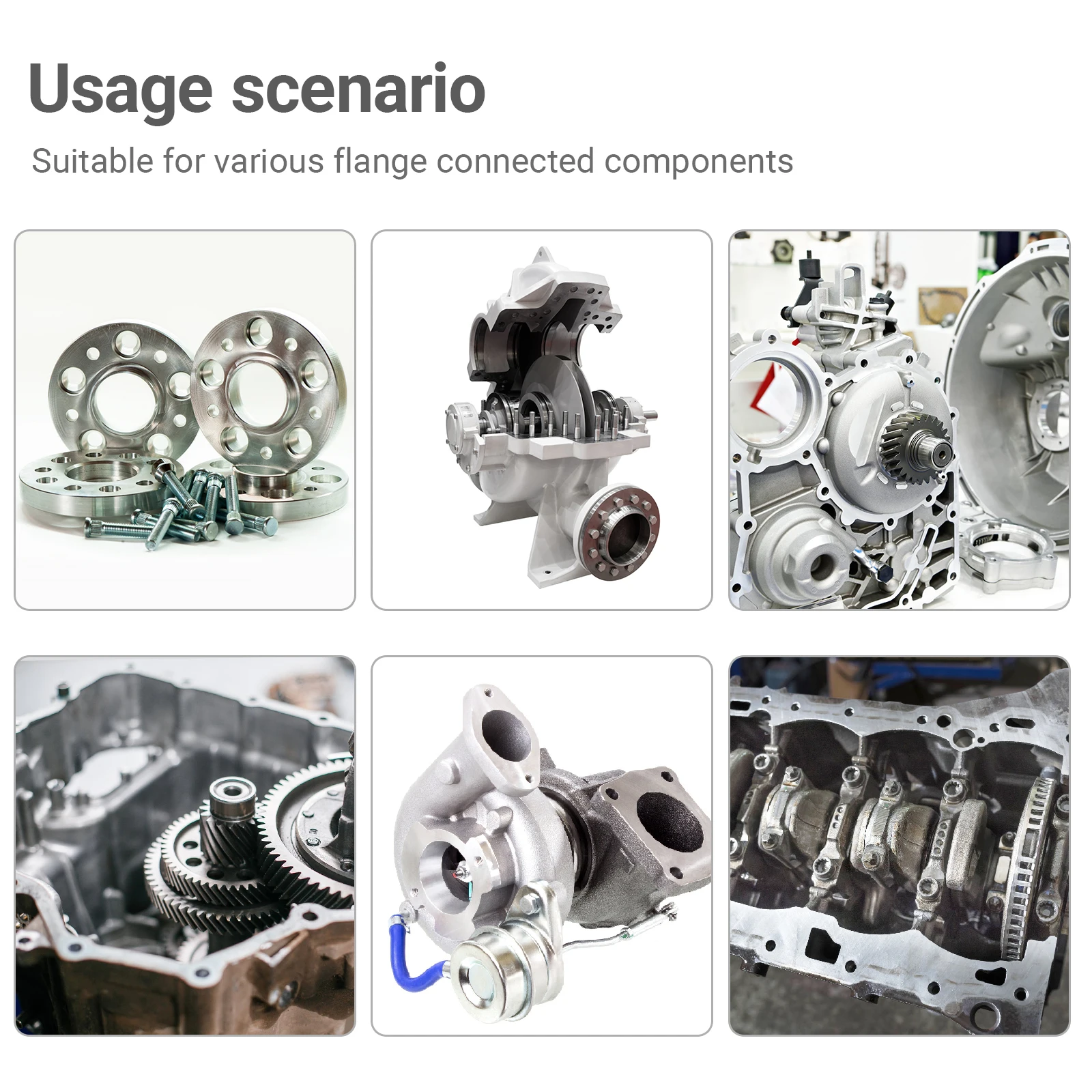 Usage scenario

Suitable for various flange connected components