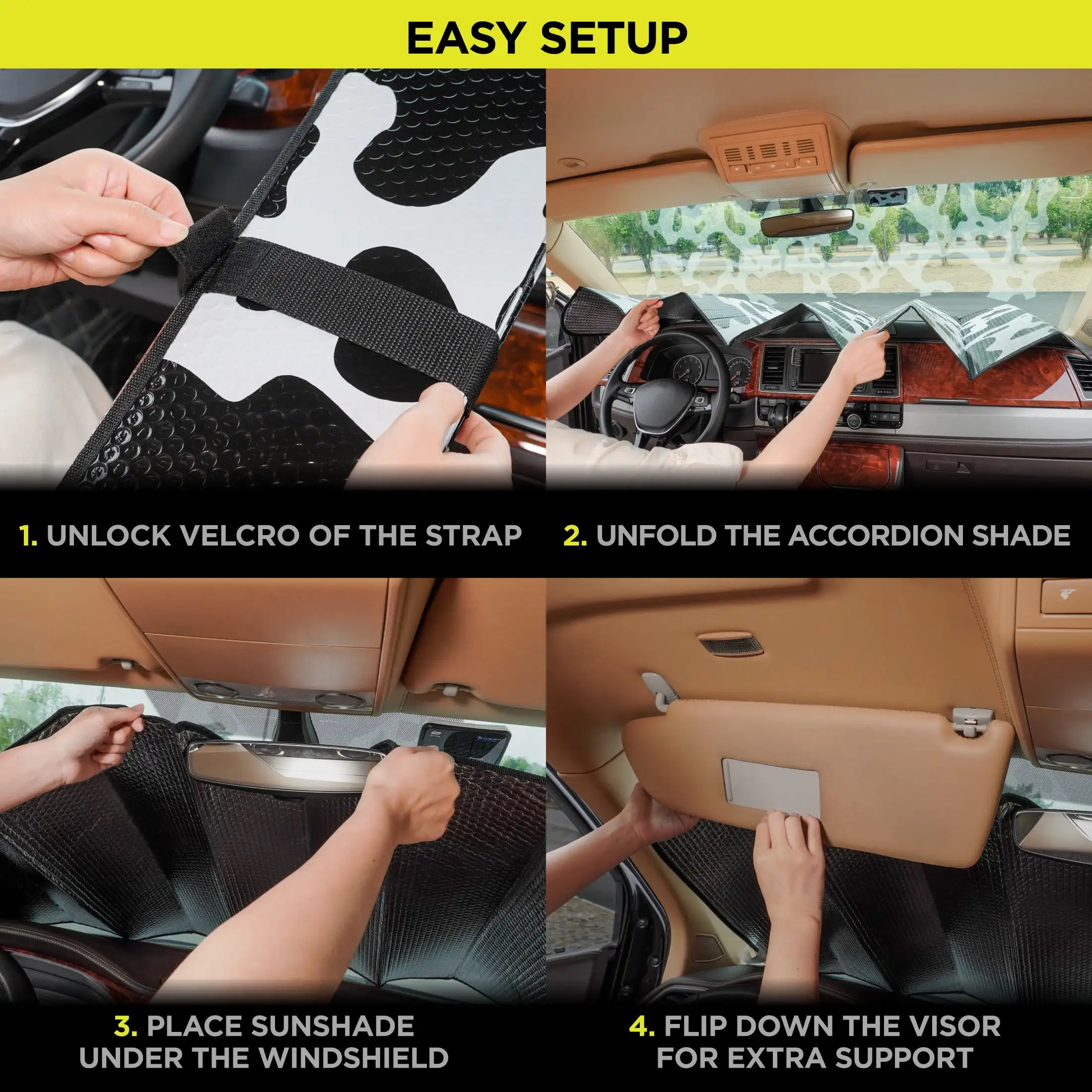 EASY SETUP

1. UNLOCK VELCRO OF THE STRAP

2. UNFOLD THE ACCORDION SHADE

3. PLACE SUNSHADE UNDER THE WINDSHIELD

4. FLIP DOWN THE VISOR FOR EXTRA SUPPORT