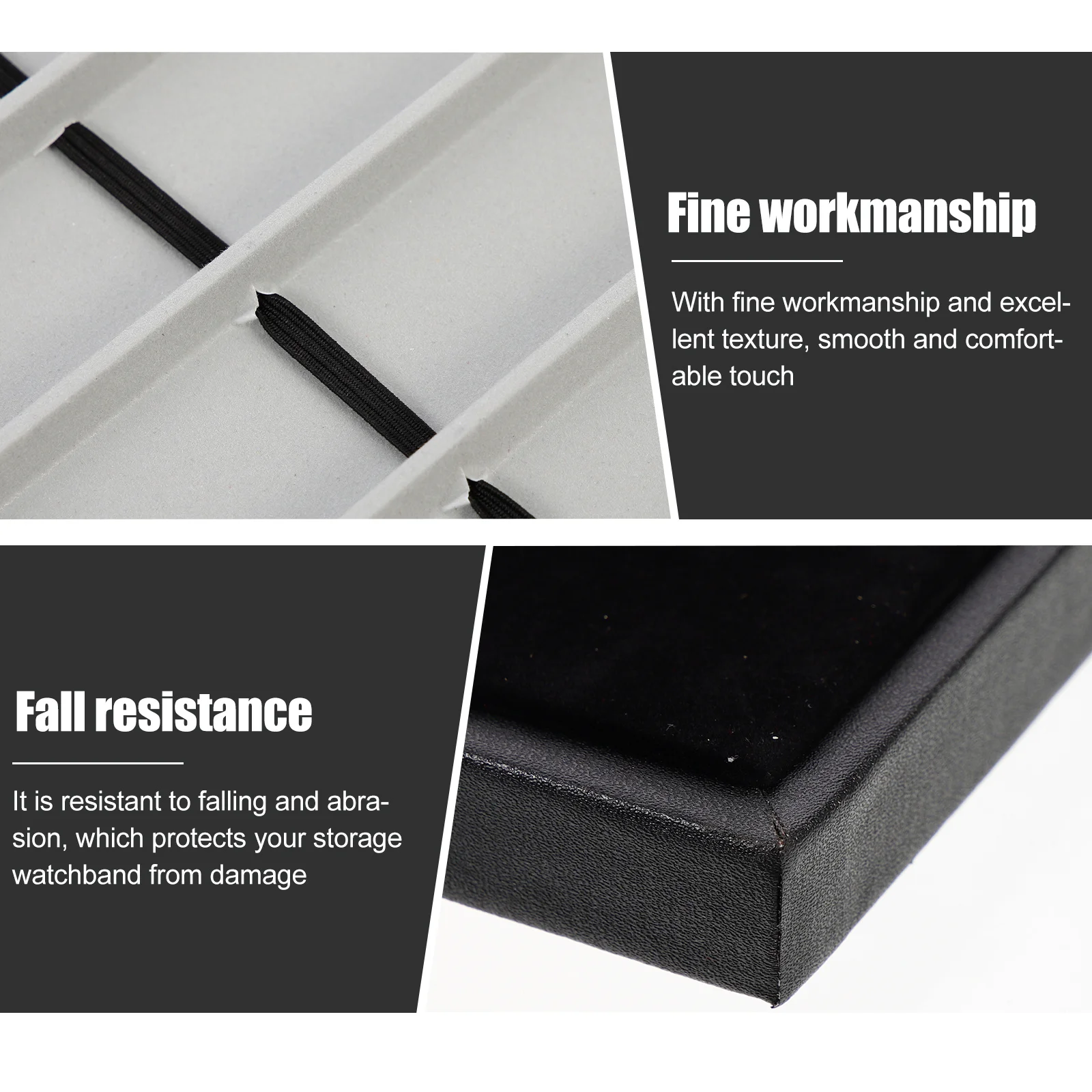 Fine workmanship

With fine workmanship and excellent texture, smooth and comfortable touch

Fall resistance

It is resistant to falling and abrasion, which protects your storage watchband from damage