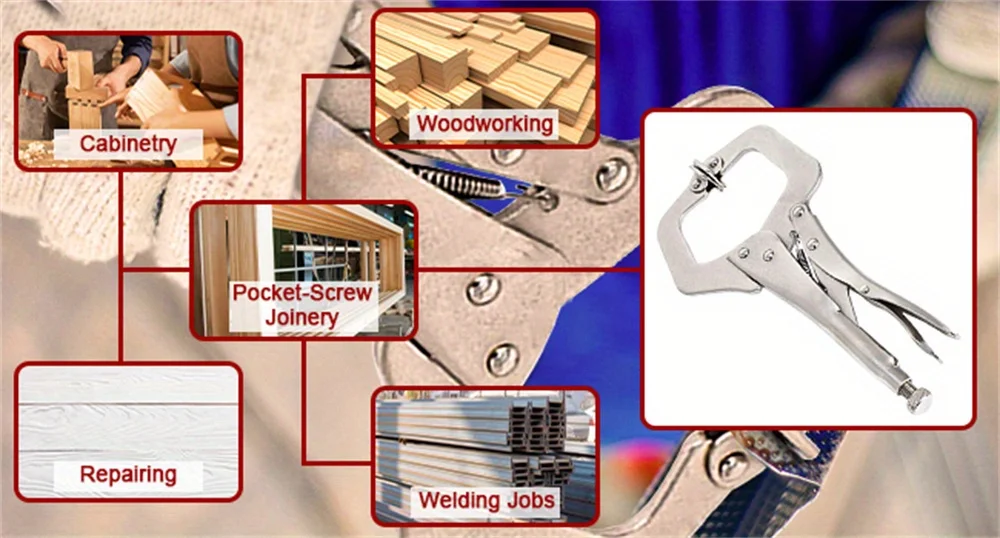 Cabinetry

Woodworking

Pocket-Screw Joinery

Repairing

Welding Jobs