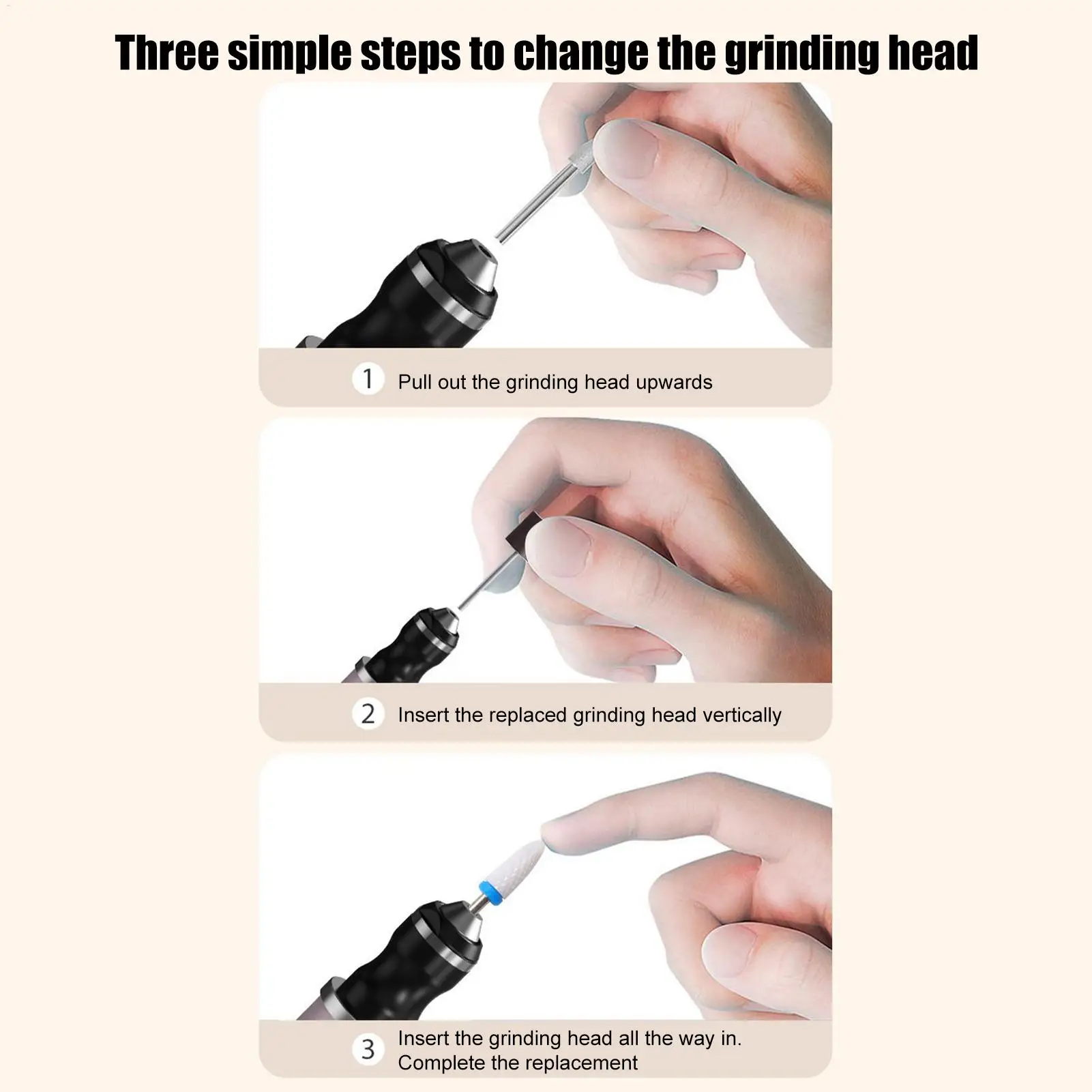 Three simple steps to change the grinding head

1 Pull out the grinding head upwards

2 Insert the replaced grinding head vertically

3 Insert the grinding head all the way in.
Complete the replacement