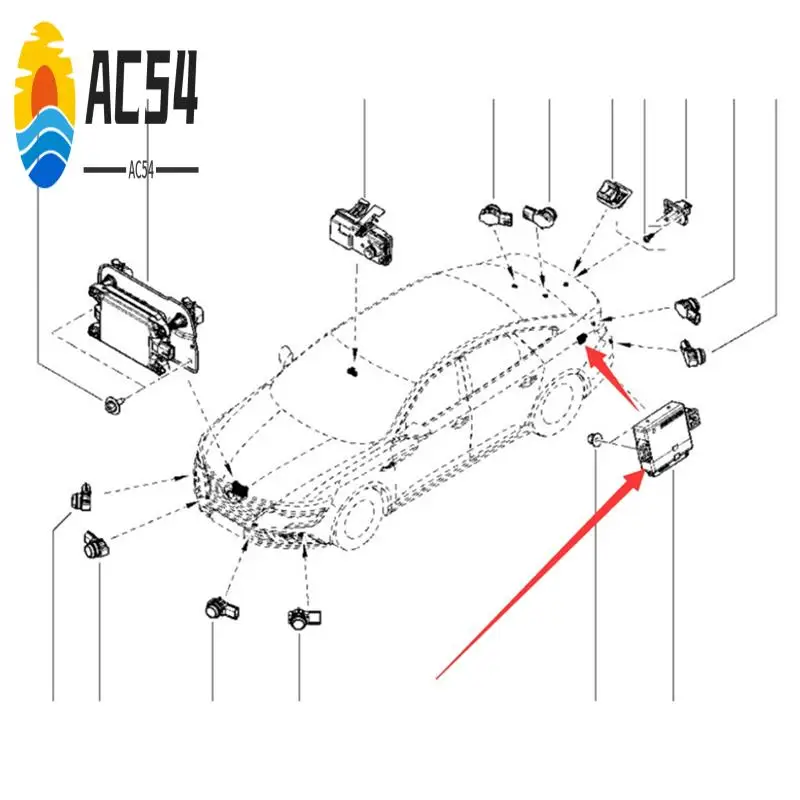 AC54
AC54