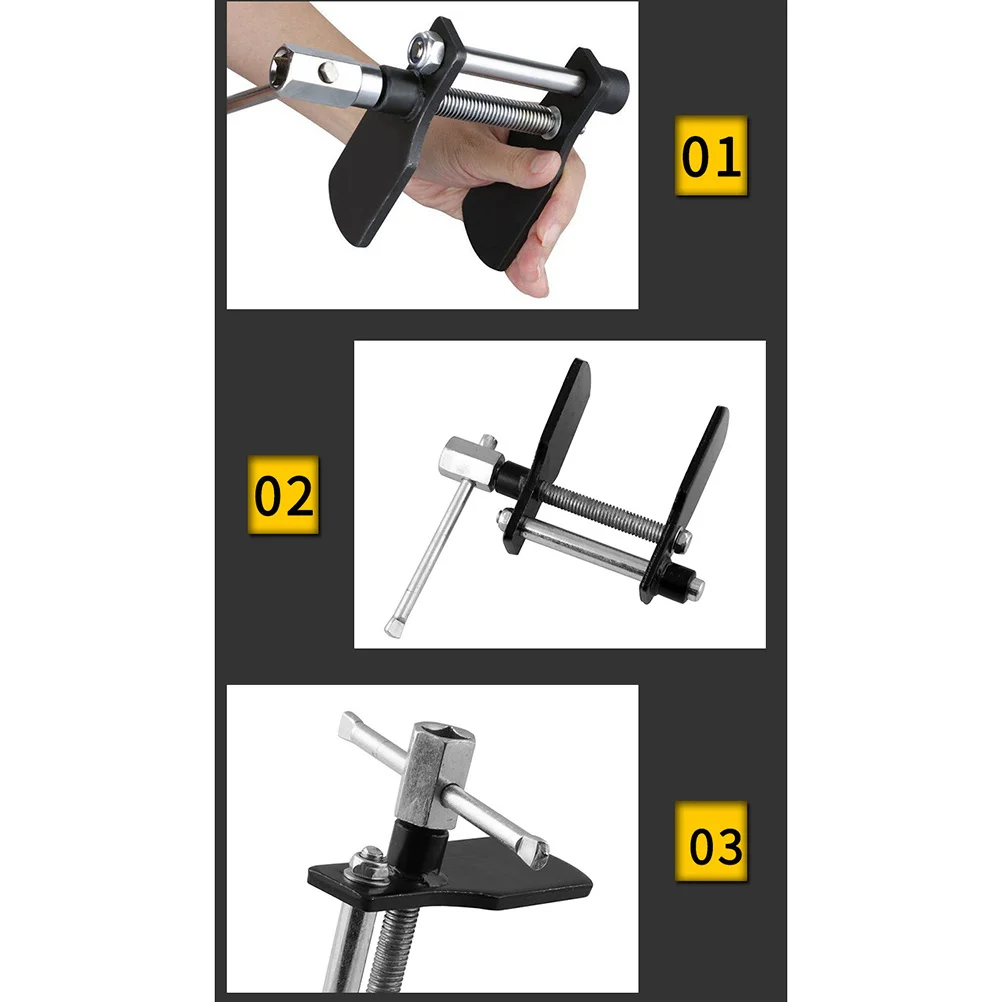 01

02

03