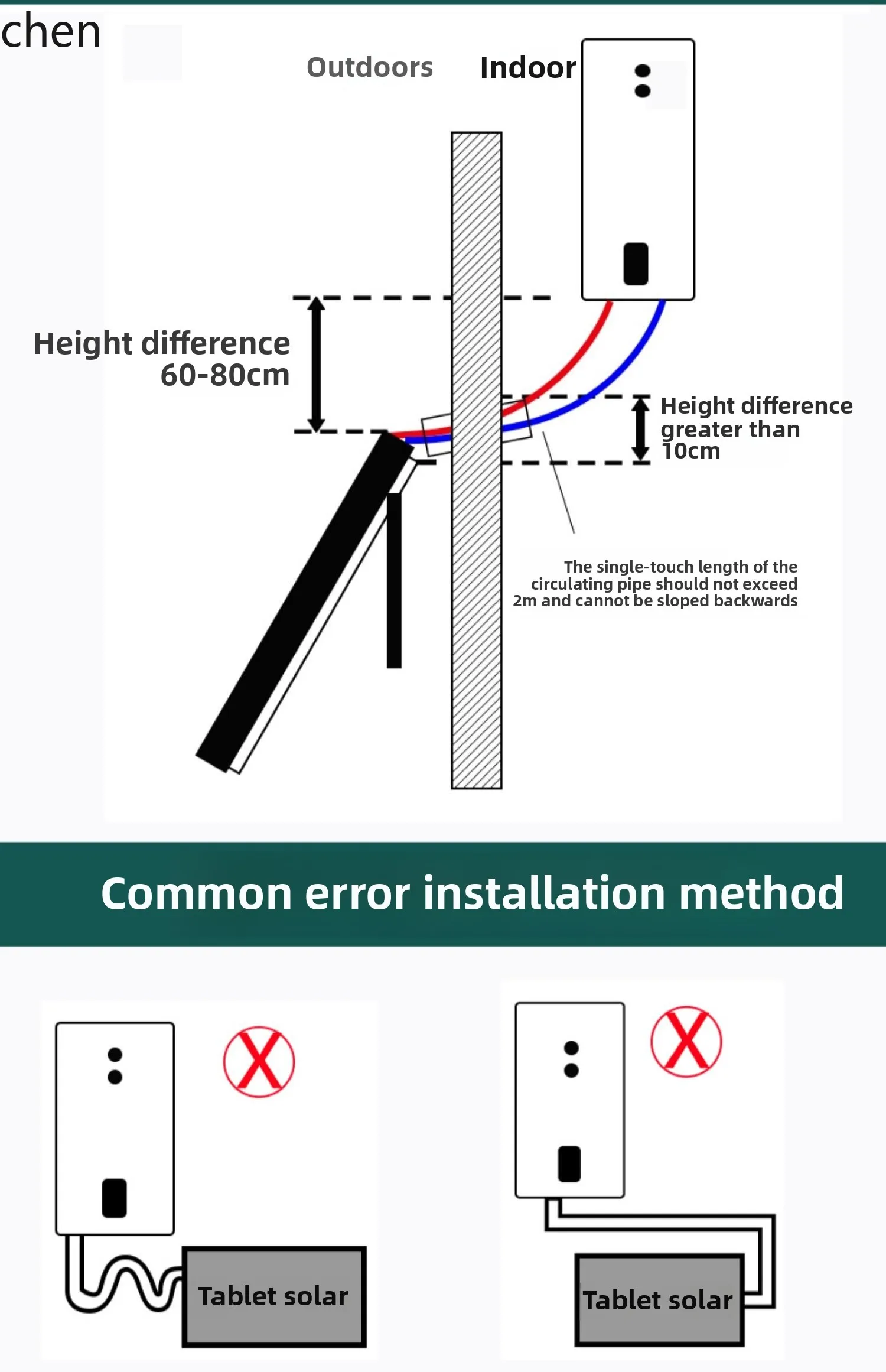 chen

Outdoors

Indoor

Height difference
60-80cm

Height difference
greater than
10cm

The single-touch length of the circulating pipe should not exceed 2m and cannot be sloped backwards

Common error installation method

Tablet solar

Tablet solar