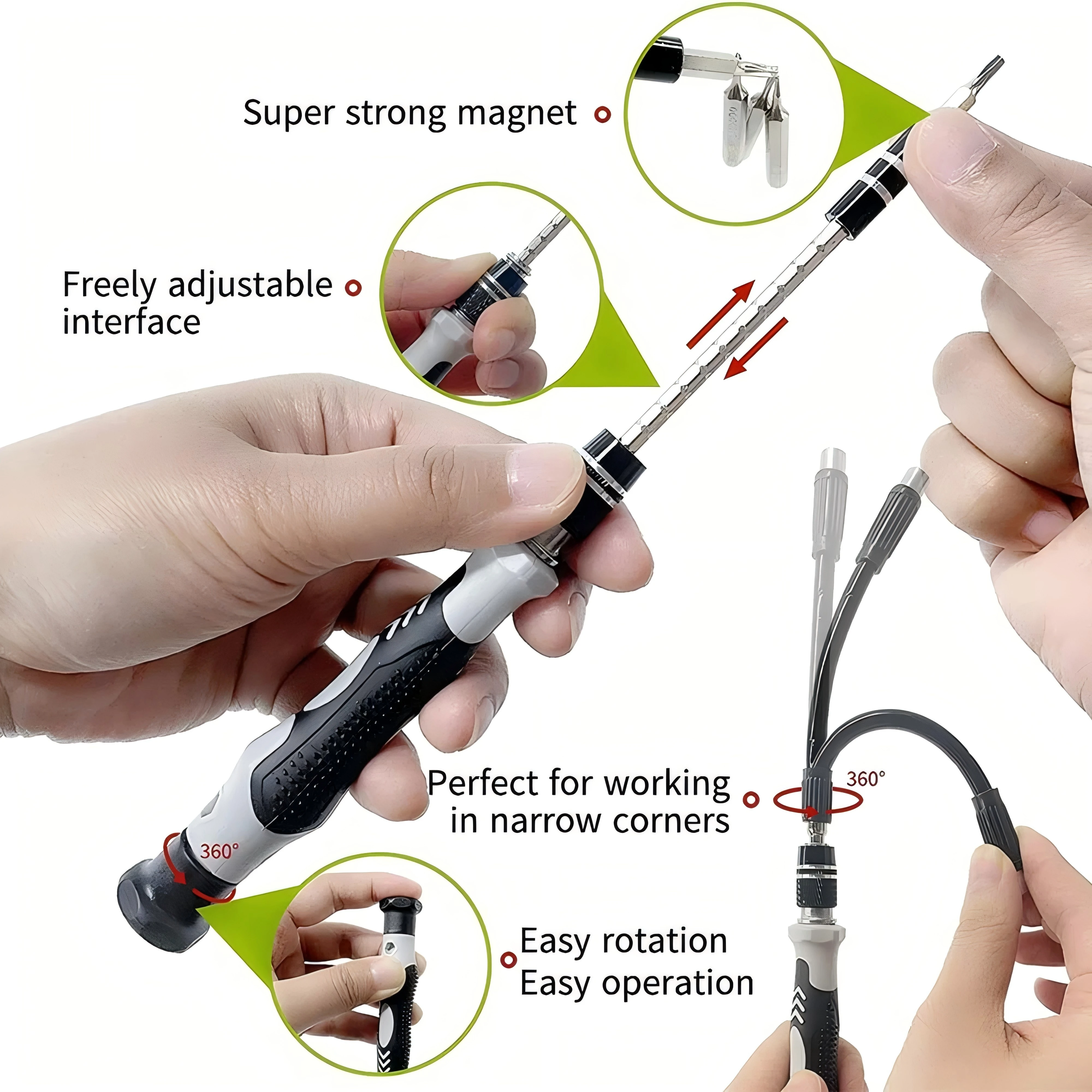 Super strong magnet

Freely adjustable interface

Perfect for working in narrow corners

360°

360°

Easy rotation
Easy operation