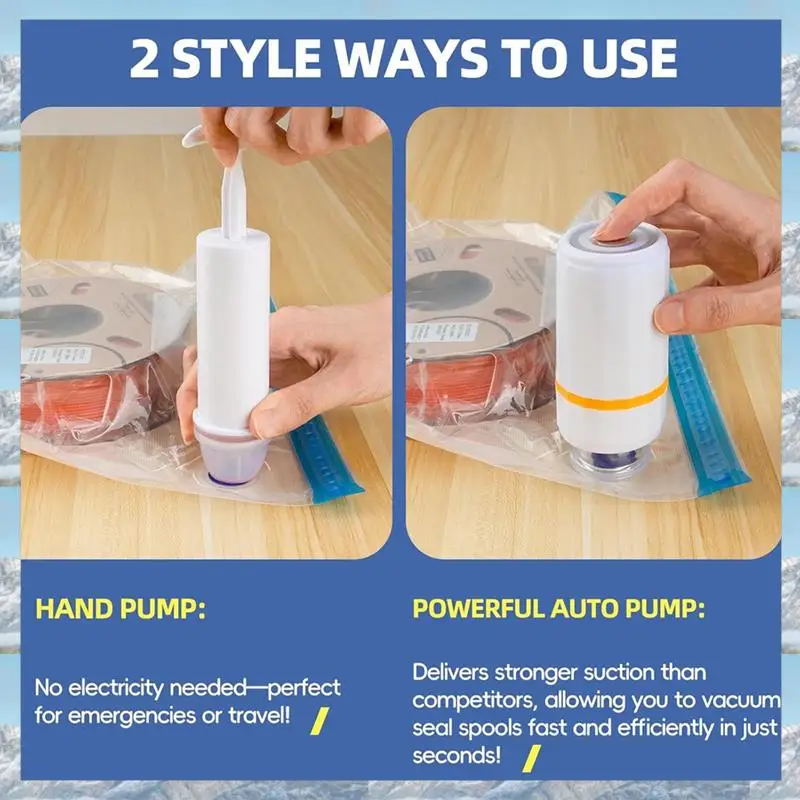 2 STYLE WAYS TO USE

HAND PUMP:

No electricity needed—perfect for emergencies or travel!

POWERFUL AUTO PUMP:

Delivers stronger suction than competitors, allowing you to vacuum seal spools fast and efficiently in just seconds!