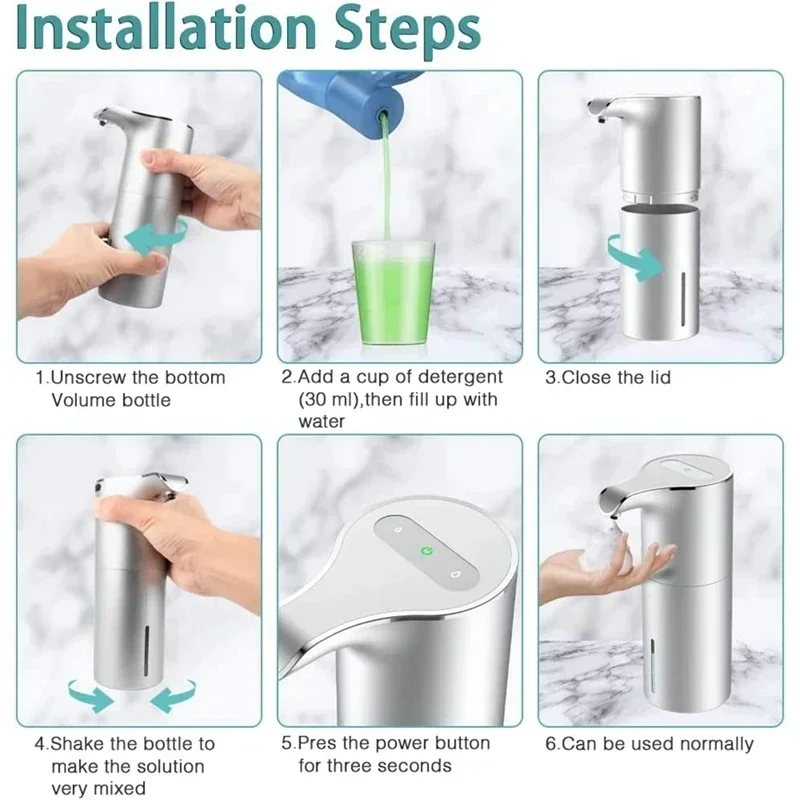 Installation Steps

1.Unscrew the bottom Volume bottle

2.Add a cup of detergent (30 ml),then fill up with water

3.Close the lid

4.Shake the bottle to make the solution very mixed

5.Pres the power button for three seconds

6.Can be used normally