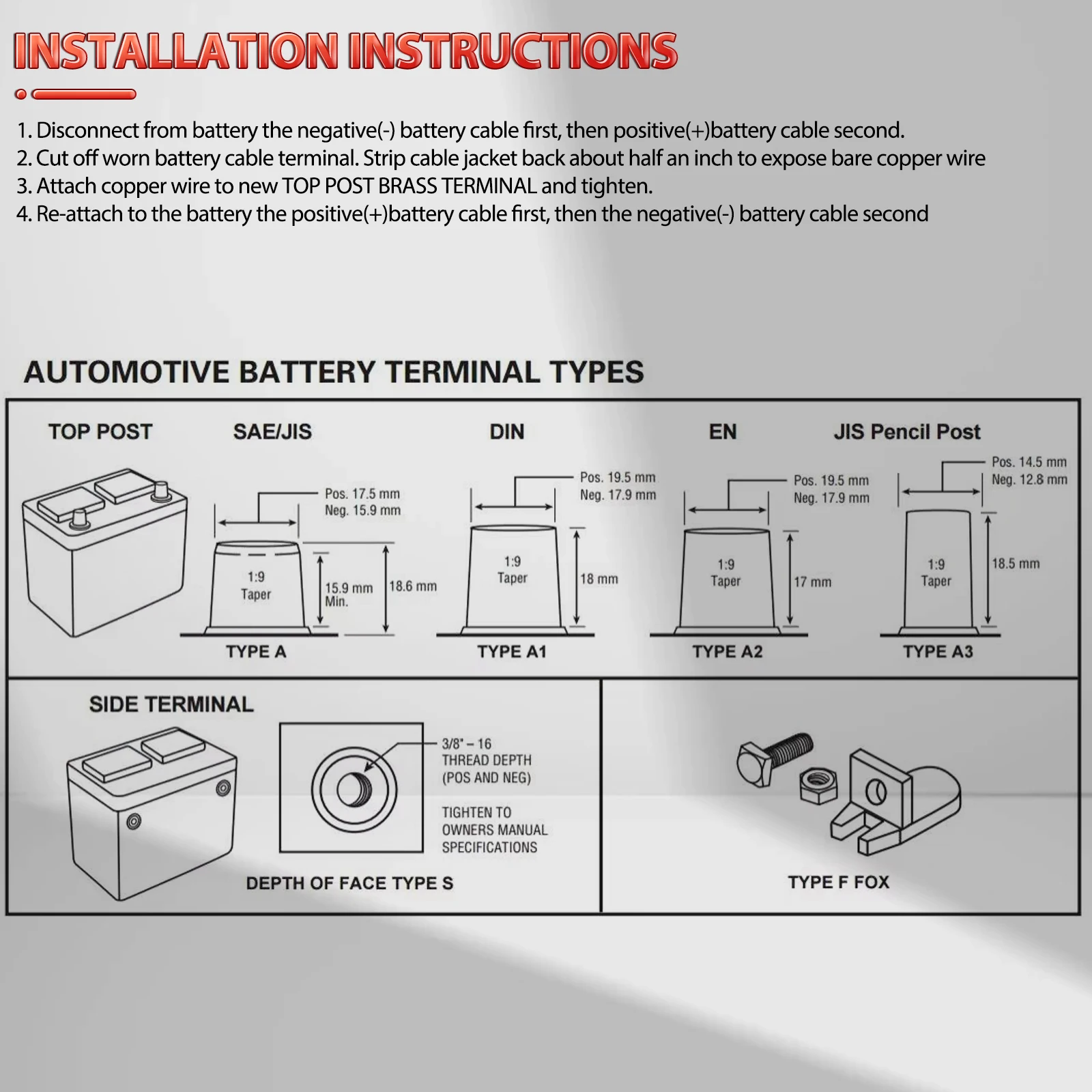 INSTALLATION INSTRUCTIONS

1. Disconnect from battery the negative(-) battery cable first, then positive(+)battery cable second.
2. Cut off worn battery cable terminal. Strip cable jacket back about half an inch to expose bare copper wire
3. Attach copper wire to new TOP POST BRASS TERMINAL and tighten.
4. Re-attach to the battery the positive(+)battery cable first, then the negative(-) battery cable second

AUTOMOTIVE BATTERY TERMINAL TYPES

TOP POST

SAE/JIS

Pos. 17.5 mm
Neg. 15.9 mm

1:9
Taper

15.9 mm
Min.

18.6 mm

TYPE A

DIN

Pos. 19.5 mm
Neg. 17.9 mm

1:9
Taper

18 mm

TYPE A1

EN

Pos. 19.5 mm
Neg. 17.9 mm

1:9
Taper

17 mm

TYPE A2

JIS Pencil Post

Pos. 14.5 mm
Neg. 12.8 mm

1:9
Taper

18.5 mm

TYPE A3

SIDE TERMINAL

3/8" – 16
THREAD DEPTH
(POS AND NEG)

TIGHTEN TO
OWNERS MANUAL
SPECIFICATIONS

DEPTH OF FACE TYPE S

TYPE F FOX