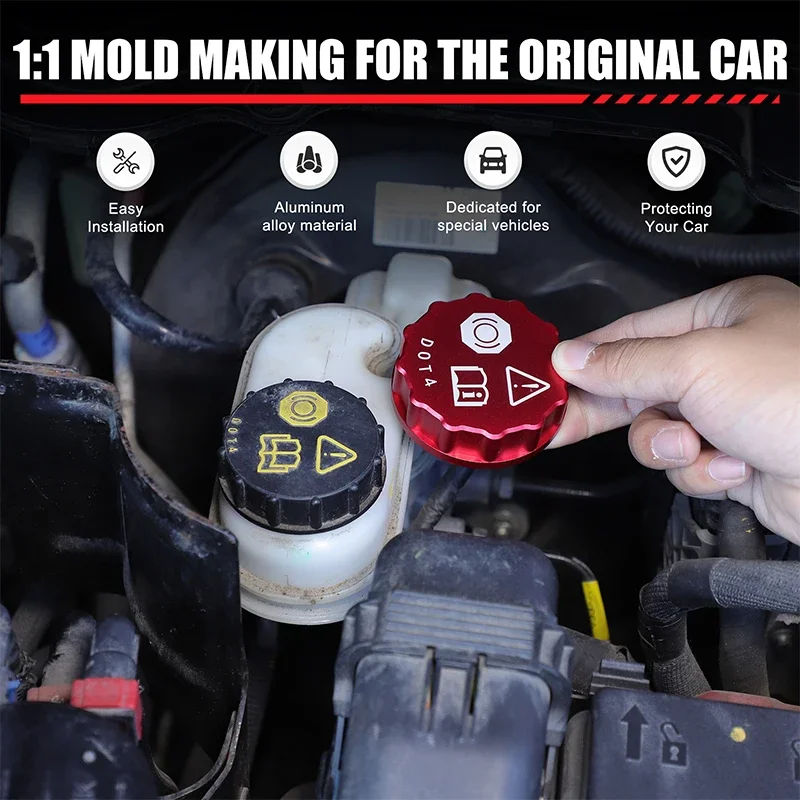 1:1 MOLD MAKING FOR THE ORIGINAL CAR

Easy Installation

Aluminum alloy material

Dedicated for special vehicles

Protecting Your Car

DOT4

DOT4