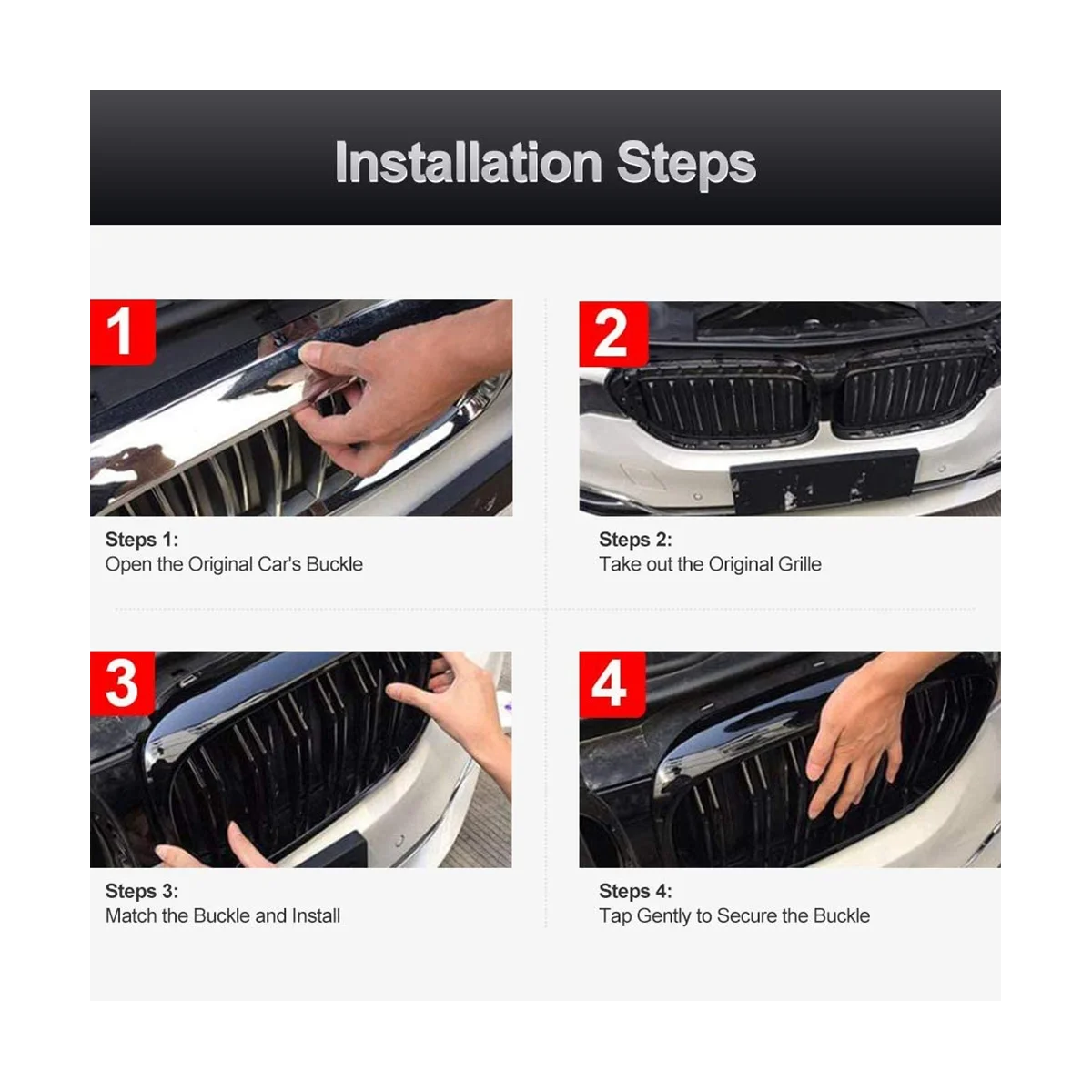 Installation Steps

1

Steps 1:
Open the Original Car's Buckle

2

Steps 2:
Take out the Original Grille

3

Steps 3:
Match the Buckle and Install

4

Steps 4:
Tap Gently to Secure the Buckle