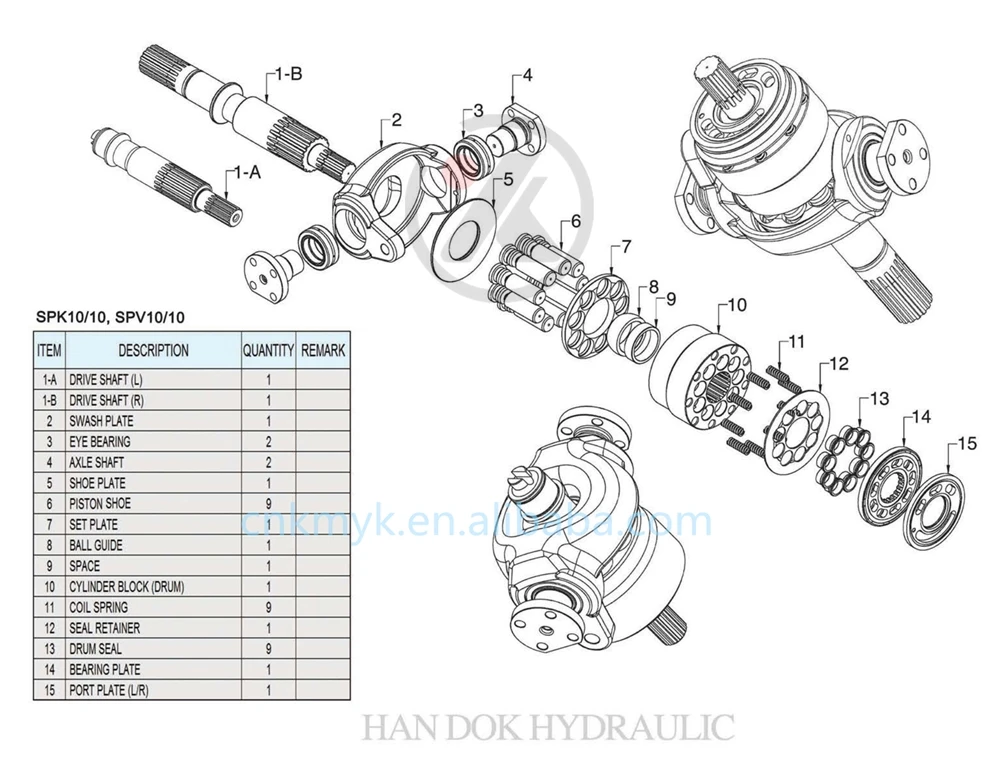 1-B
1-A
2
3
4
5
6
7
8
9
10
11
12
13
14
15

SPK10/10, SPV10/10

| ITEM | DESCRIPTION | QUANTITY | REMARK |
|---|---|---|---|
| 1-A | DRIVE SHAFT (L) | 1 | |
| 1-B | DRIVE SHAFT (R) | 1 | |
| 2 | SWASH PLATE | 1 | |
| 3 | EYE BEARING | 2 | |
| 4 | AXLE SHAFT | 2 | |
| 5 | SHOE PLATE | 1 | |
| 6 | PISTON SHOE | 9 | |
| 7 | SET PLATE | 1 | |
| 8 | BALL GUIDE | 1 | |
| 9 | SPACE | 1 | |
| 10 | CYLINDER BLOCK (DRUM) | 1 | |
| 11 | COIL SPRING | 9 | |
| 12 | SEAL RETAINER | 1 | |
| 13 | DRUM SEAL | 9 | |
| 14 | BEARING PLATE | 1 | |
| 15 | PORT PLATE (L/R) | 1 | |

cnkmyk.en.alibaba.com

HAN DOK HYDRAULIC