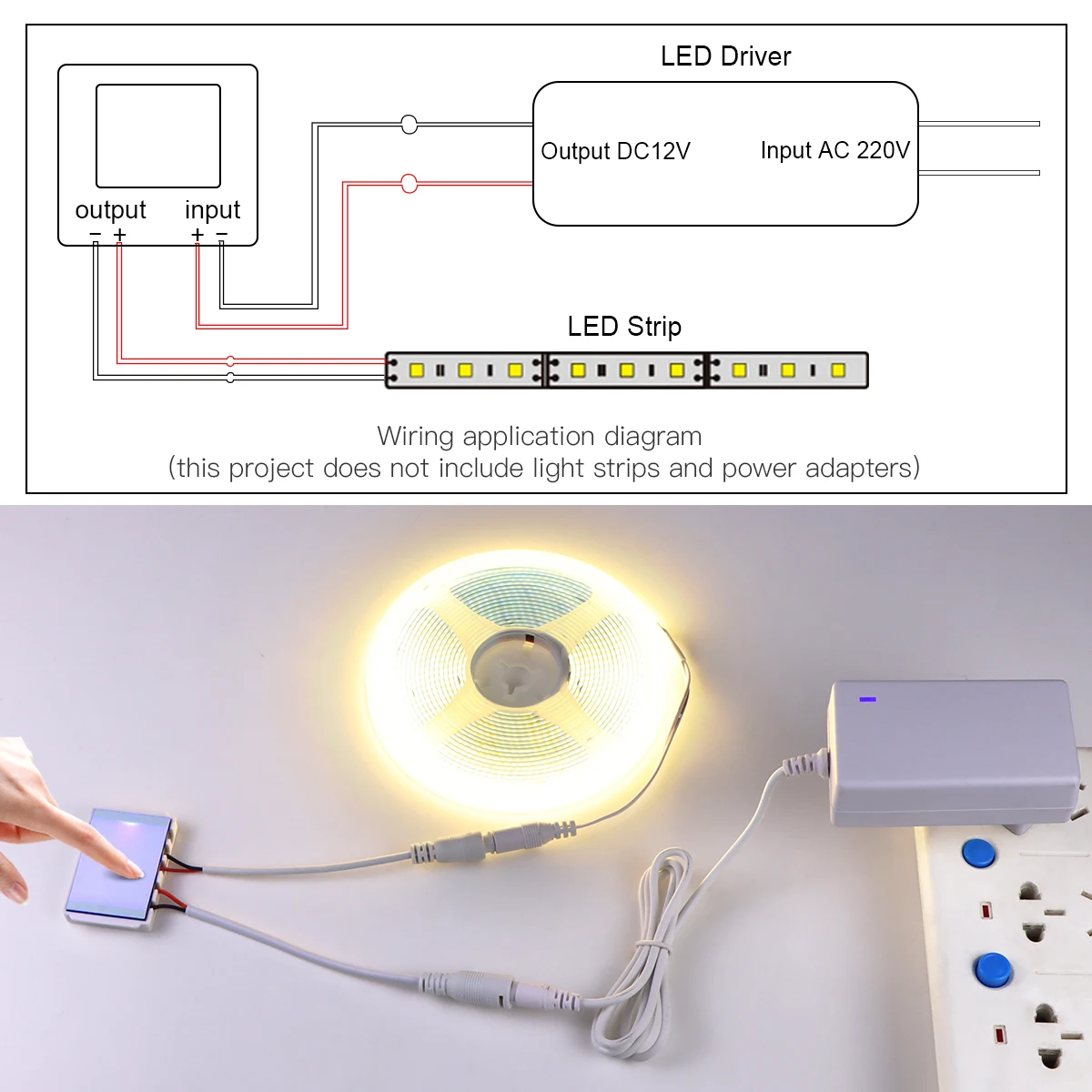 LED Driver

Output DC12V

Input AC 220V

output input
− + + −

LED Strip

Wiring application diagram
(this project does not include light strips and power adapters)