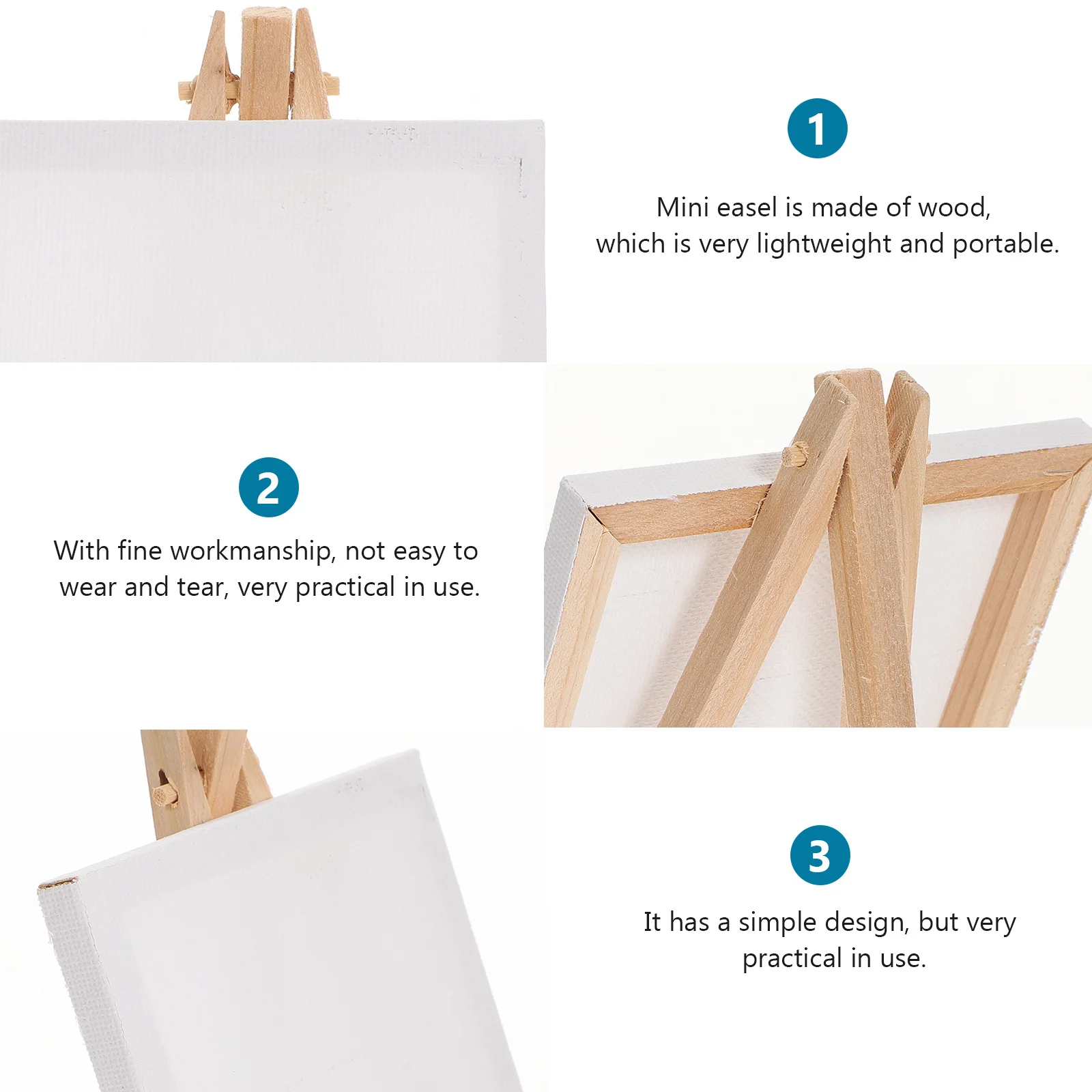 1

Mini easel is made of wood, which is very lightweight and portable.

2

With fine workmanship, not easy to wear and tear, very practical in use.

3

It has a simple design, but very practical in use.