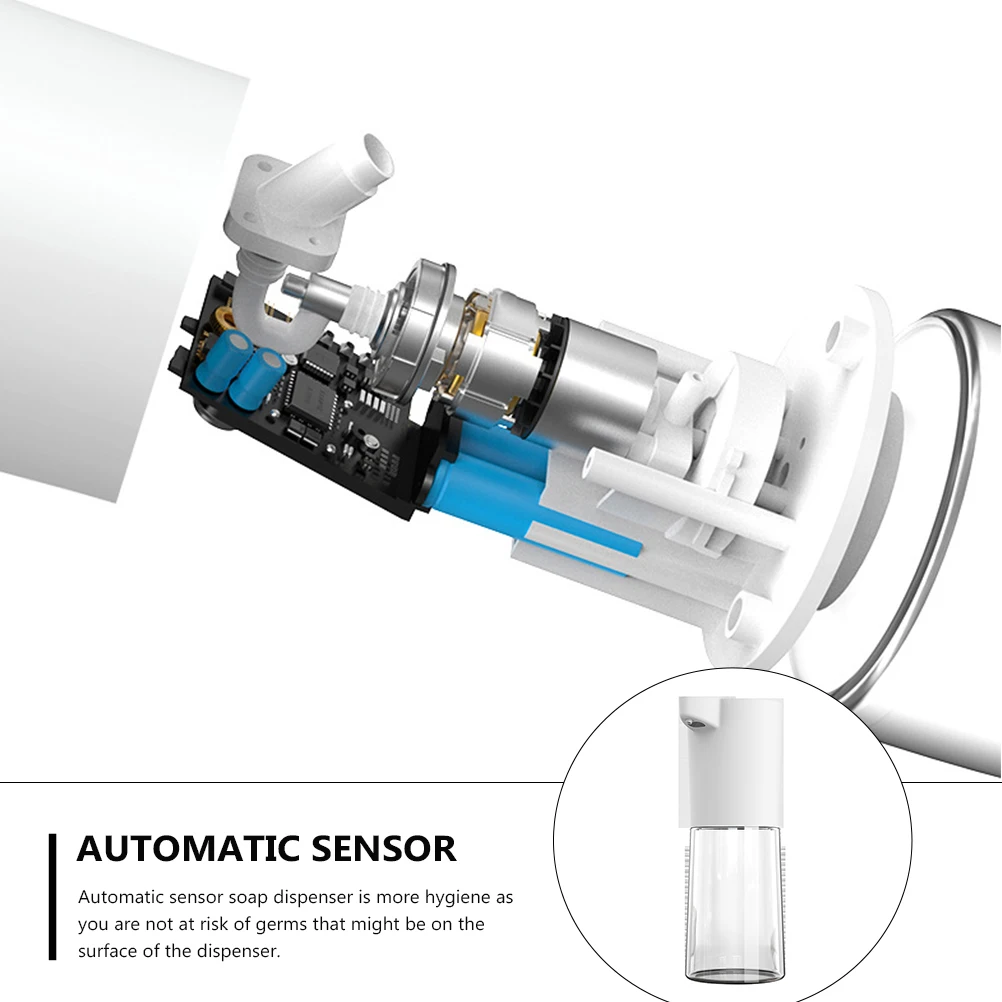 AUTOMATIC SENSOR

Automatic sensor soap dispenser is more hygiene as you are not at risk of germs that might be on the surface of the dispenser.