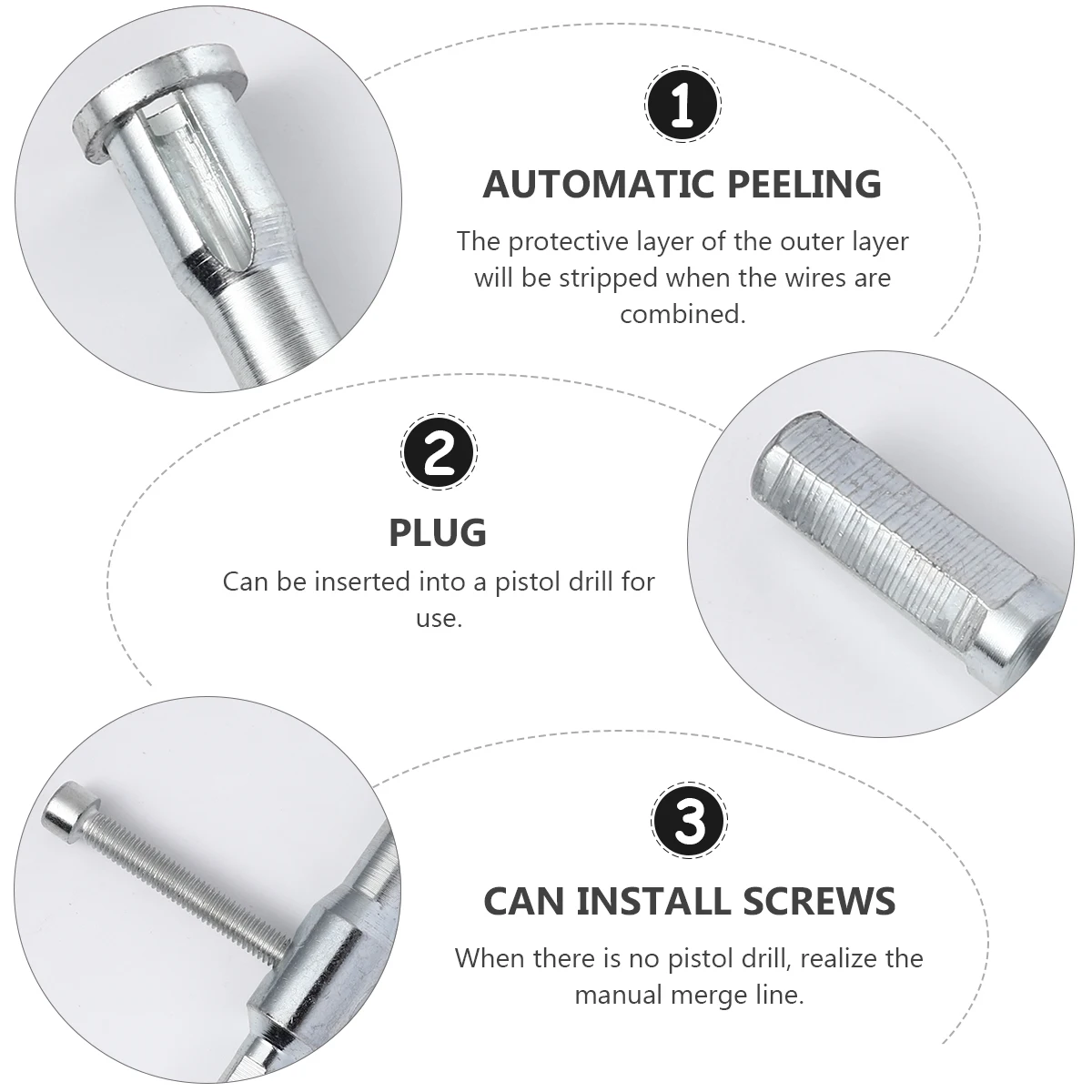 1

AUTOMATIC PEELING

The protective layer of the outer layer will be stripped when the wires are combined.

2

PLUG

Can be inserted into a pistol drill for use.

3

CAN INSTALL SCREWS

When there is no pistol drill, realize the manual merge line.