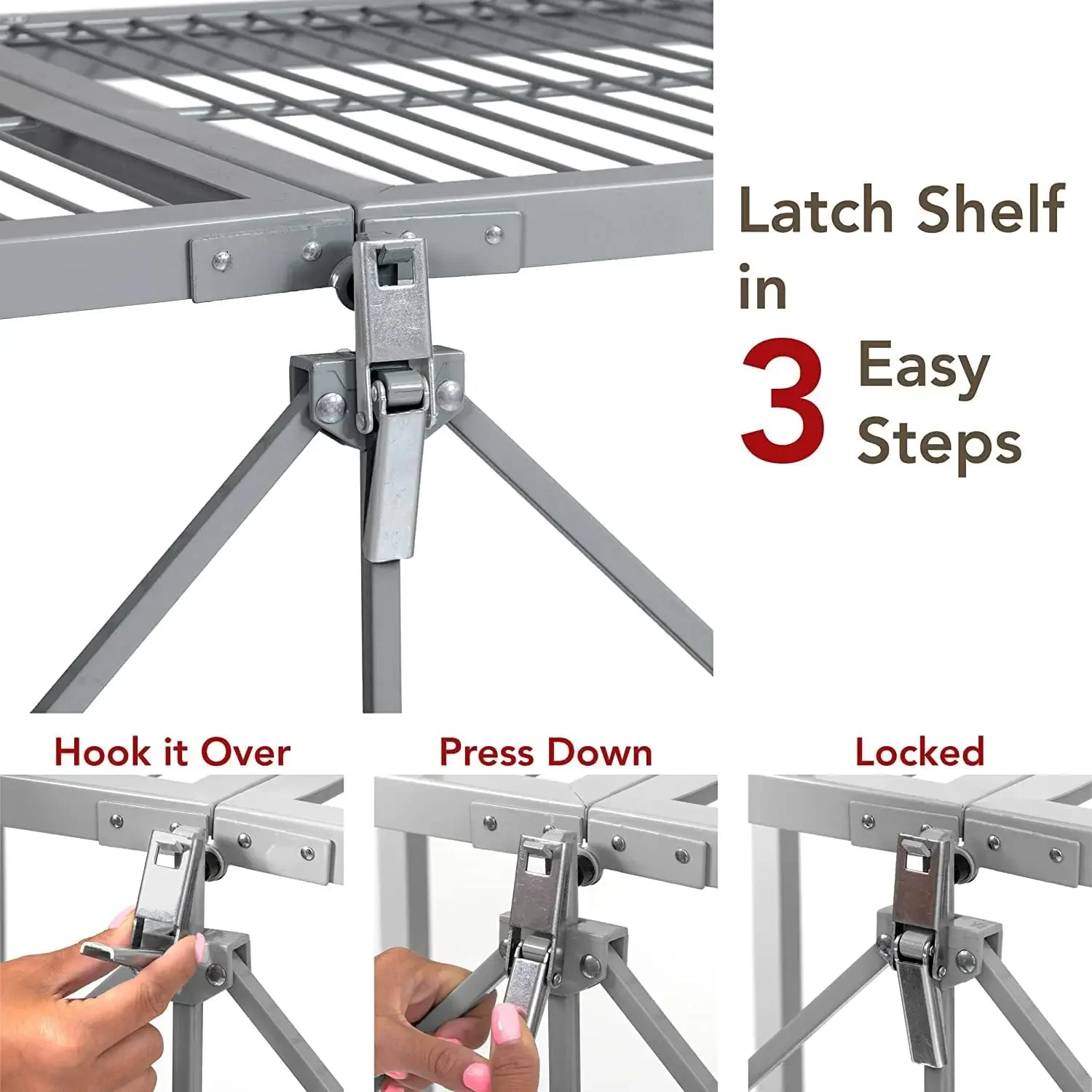 Latch Shelf in 3 Easy Steps

Hook it Over

Press Down

Locked