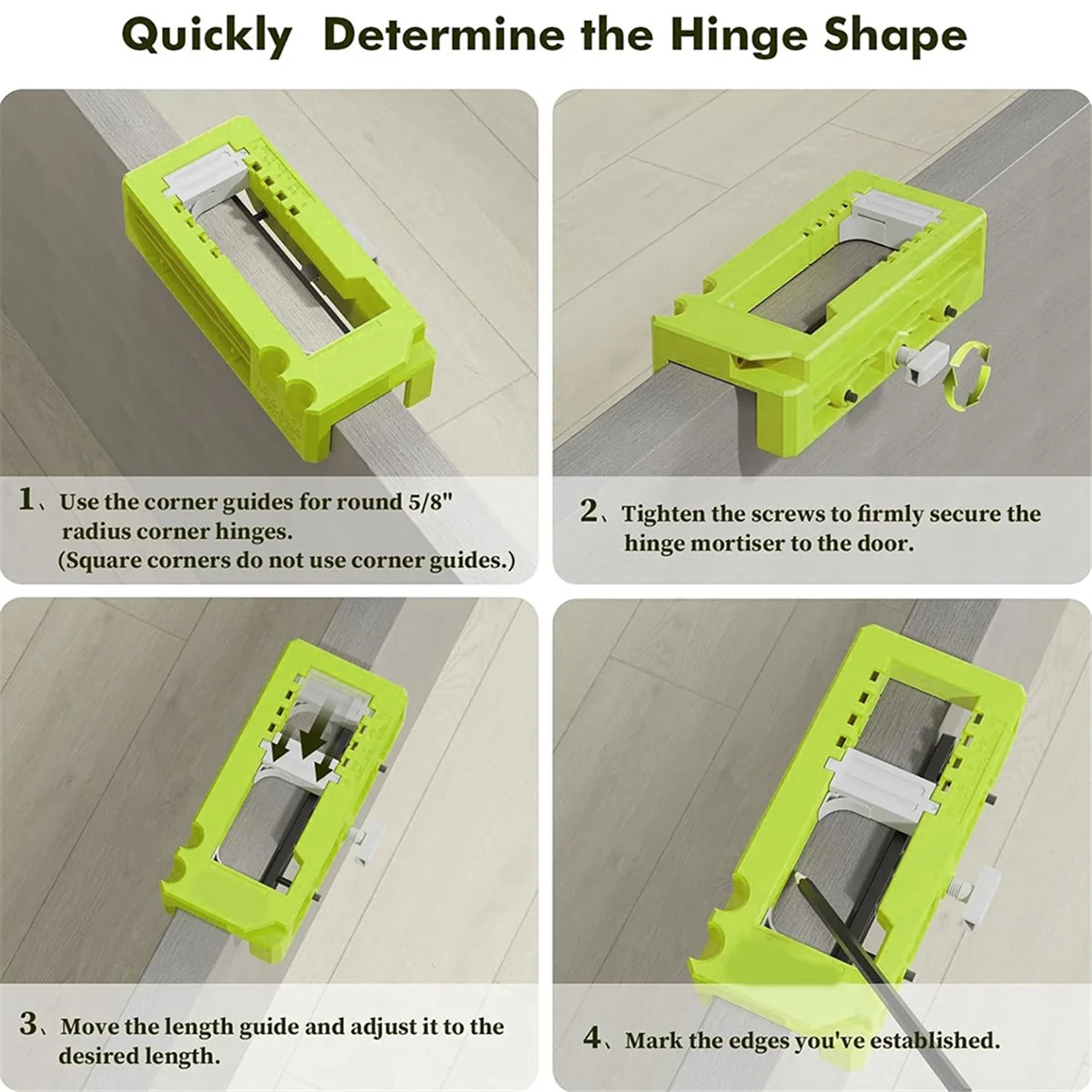 Quickly Determine the Hinge Shape

1、Use the corner guides for round 5/8" radius corner hinges. (Square corners do not use corner guides.)

2、Tighten the screws to firmly secure the hinge mortiser to the door.

3、Move the length guide and adjust it to the desired length.

4、Mark the edges you've established.